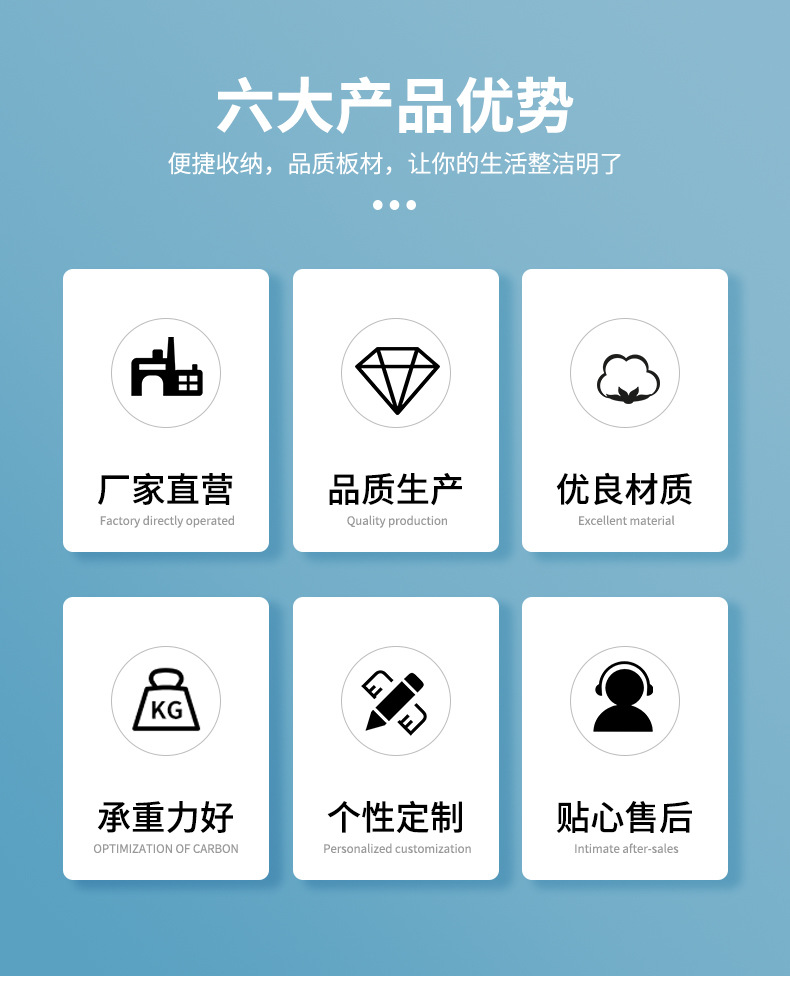 六大产品优势

便捷收纳，品质板材，让你的生活整洁明了

厂家直营
Factory directly operated

品质生产
Quality production

优良材质
Excellent material

KG

承重力好
OPTIMIZATION OF CARBON

个性定制
Personalized customization

贴心售后
Intimate after-sales