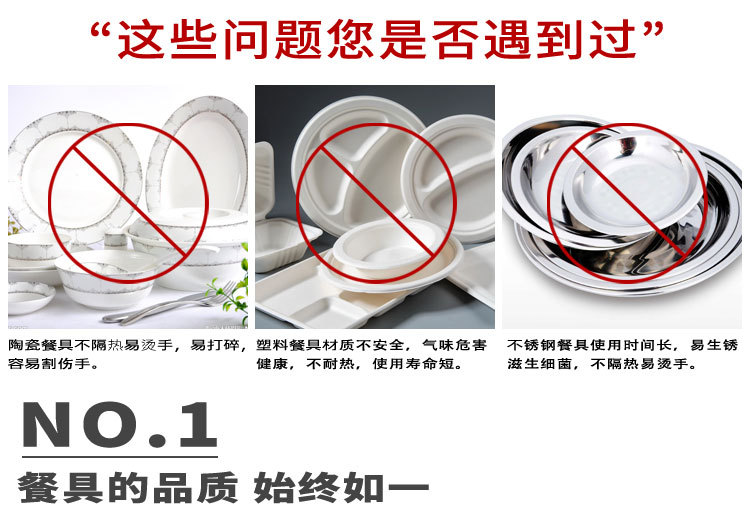 “这些问题您是否遇到过”

陶瓷餐具不隔热易烫手，易打碎，容易割伤手。

塑料餐具材质不安全，气味危害健康，不耐热，使用寿命短。

不锈钢餐具使用时间长，易生锈滋生细菌，不隔热易烫手。

NO.1

餐具的品质 始终如一