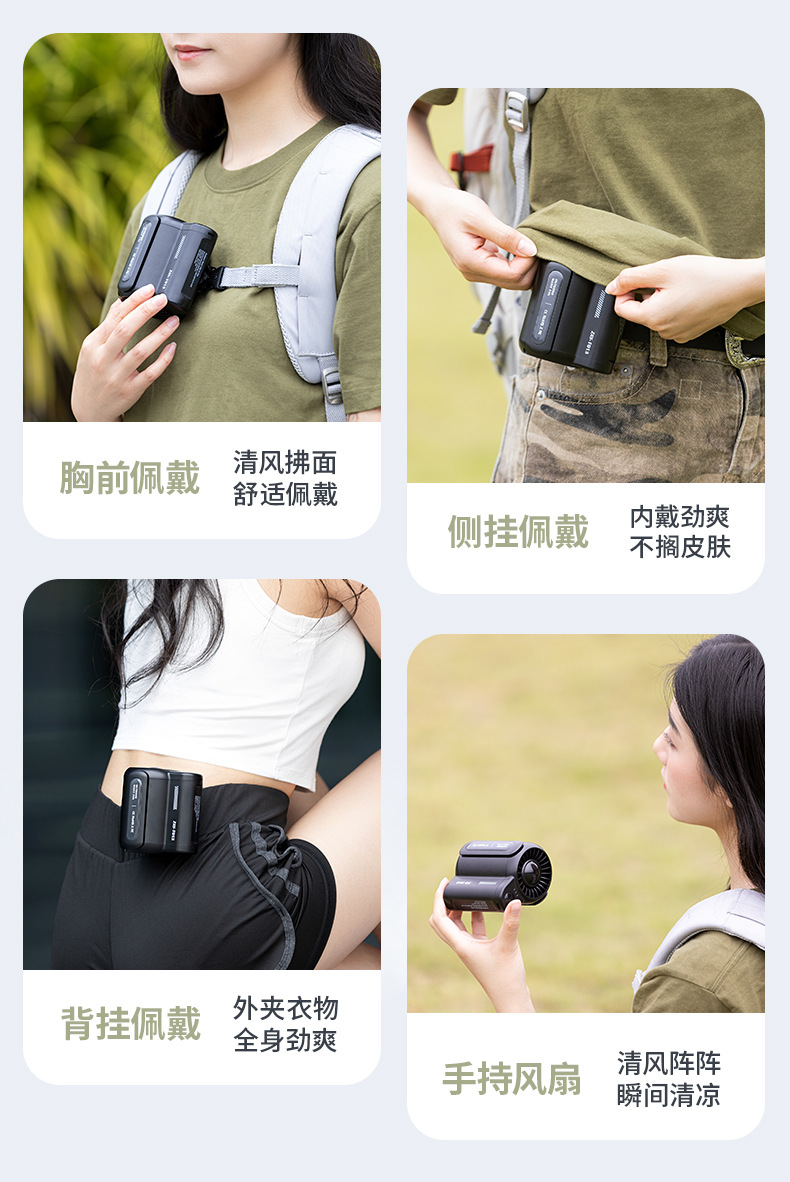 胸前佩戴
清风拂面
舒适佩戴

侧挂佩戴
内戴劲爽
不搁皮肤

背挂佩戴
外夹衣物
全身劲爽

手持风扇
清风阵阵
瞬间清凉