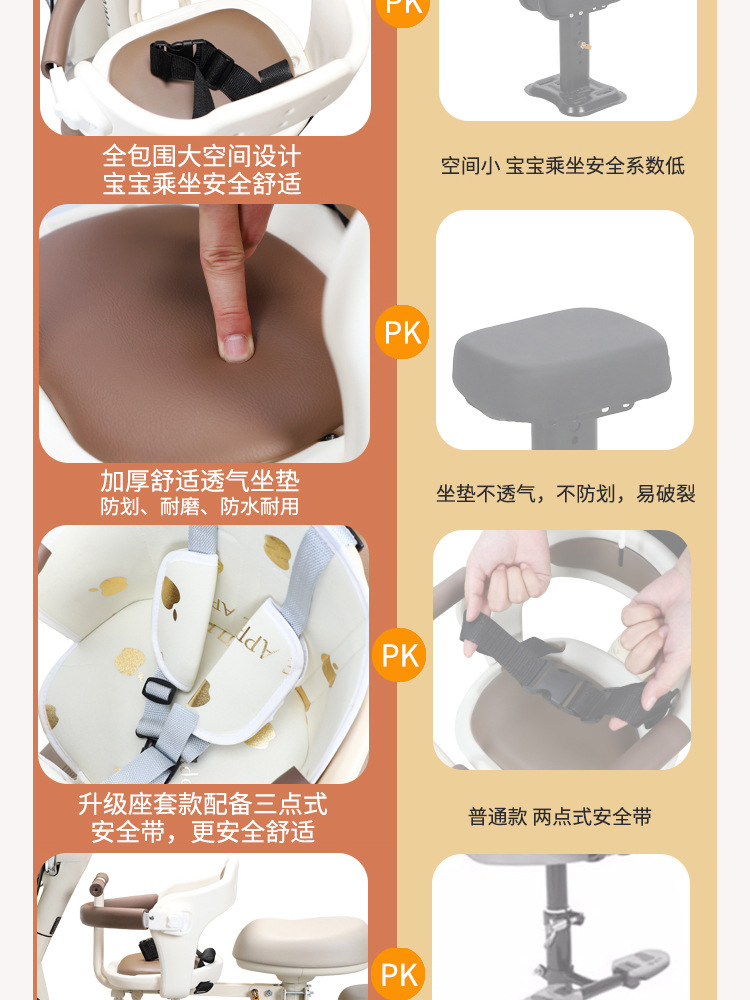 PK

全包围大空间设计
宝宝乘坐安全舒适

空间小 宝宝乘坐安全系数低

PK

加厚舒适透气坐垫
防划、耐磨、防水耐用

坐垫不透气，不防划，易破裂

PK

升级座套款配备三点式
安全带，更安全舒适

普通款 两点式安全带

PK