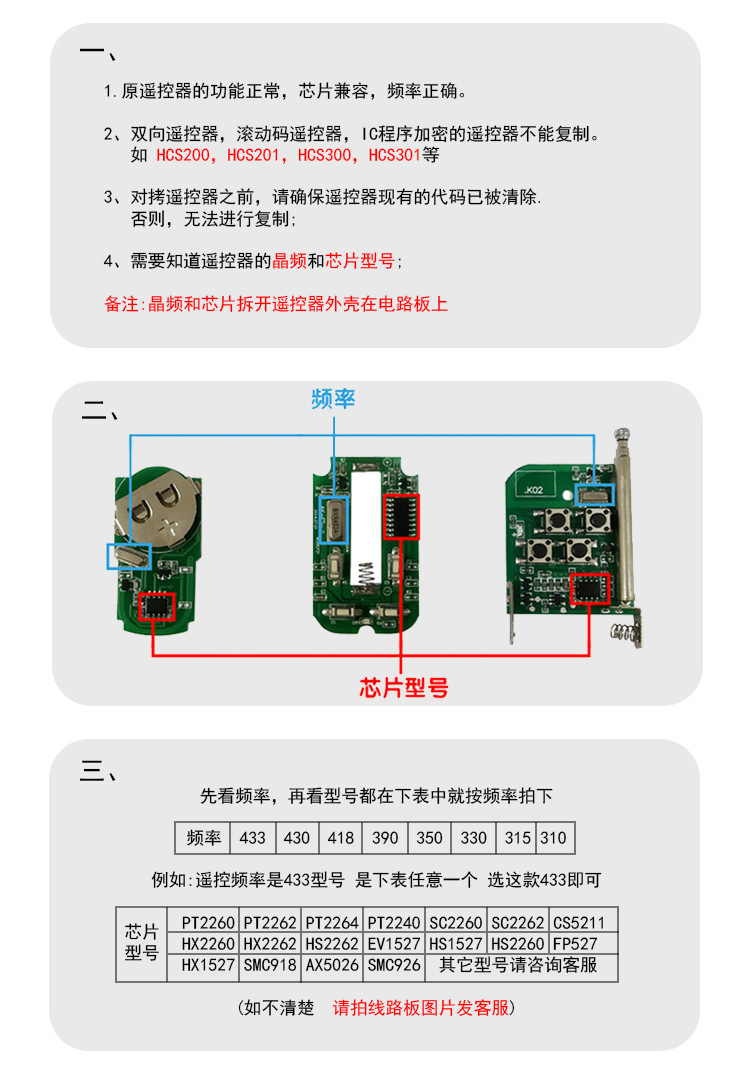 一、

1.原遥控器的功能正常，芯片兼容，频率正确。

2、双向遥控器，滚动码遥控器，IC程序加密的遥控器不能复制。
如 HCS200，HCS201，HCS300，HCS301等

3、对拷遥控器之前，请确保遥控器现有的代码已被清除.
否则，无法进行复制;

4、需要知道遥控器的晶频和芯片型号;

备注:晶频和芯片拆开遥控器外壳在电路板上

二、

频率

K02

芯片型号

三、

先看频率，再看型号都在下表中就按频率拍下

| 频率 | 433 | 430 | 418 | 390 | 350 | 330 | 315 | 310 |
|---|---|---|---|---|---|---|---|---|

例如:遥控频率是433型号 是下表任意一个 选这款433即可

| 芯片型号 | PT2260 | PT2262 | PT2264 | PT2240 | SC2260 | SC2262 | CS5211 |
|---|---|---|---|---|---|---|---|
| | HX2260 | HX2262 | HS2262 | EV1527 | HS1527 | HS2260 | FP527 |
| | HX1527 | SMC918 | AX5026 | SMC926 | 其它型号请咨询客服 | | |

(如不清楚 请拍线路板图片发客服)