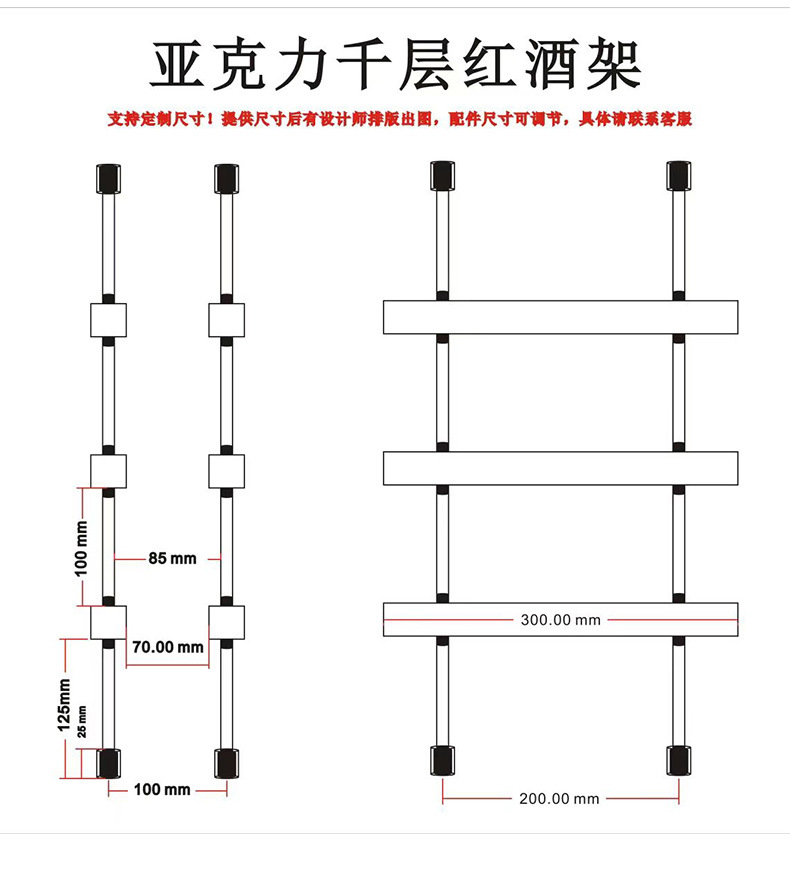 亚克力千层红酒架

支持定制尺寸！提供尺寸后有设计师排版出图，配件尺寸可调节，具体请联系客服

100 mm

85 mm

70.00 mm

125mm

25 mm

100 mm

300.00 mm

200.00 mm