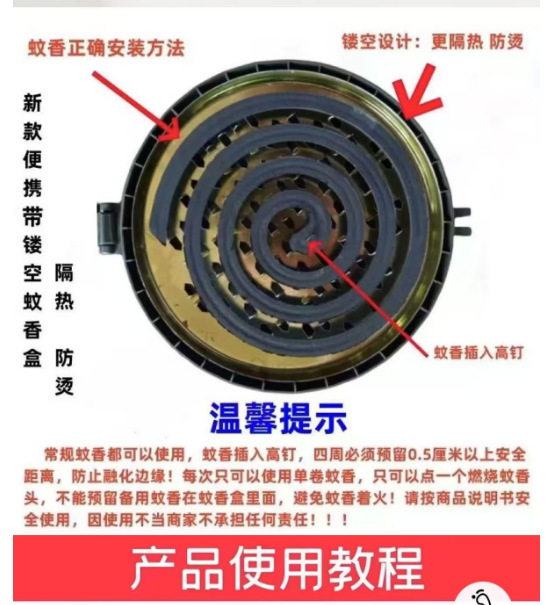 蚊香正确安装方法

镂空设计：更隔热 防烫

新款便携带镂空蚊香盒

隔热 防烫

蚊香插入高钉

温馨提示

常规蚊香都可以使用，蚊香插入高钉，四周必须预留0.5厘米以上安全距离，防止融化边缘！每次只可以使用单卷蚊香，只可以点一个燃烧蚊香头，不能预留备用蚊香在蚊香盒里面，避免蚊香着火！请按商品说明书安全使用，因使用不当商家不承担任何责任！！！

产品使用教程