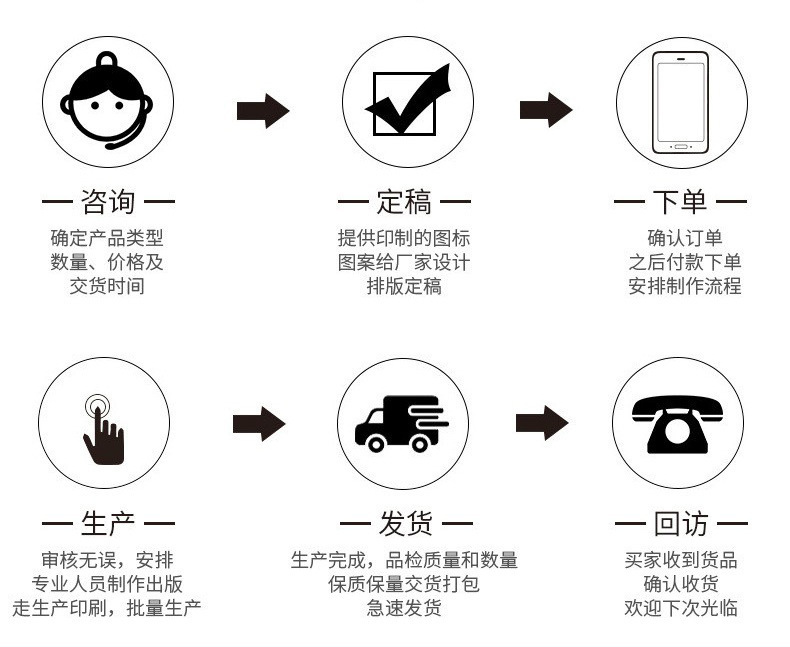 — 咨询 —

确定产品类型
数量、价格及
交货时间

— 定稿 —

提供印制的图标
图案给厂家设计
排版定稿

— 下单 —

确认订单
之后付款下单
安排制作流程

— 生产 —

审核无误，安排
专业人员制作出版
走生产印刷，批量生产

— 发货 —

生产完成，品检质量和数量
保质保量交货打包
急速发货

— 回访 —

买家收到货品
确认收货
欢迎下次光临