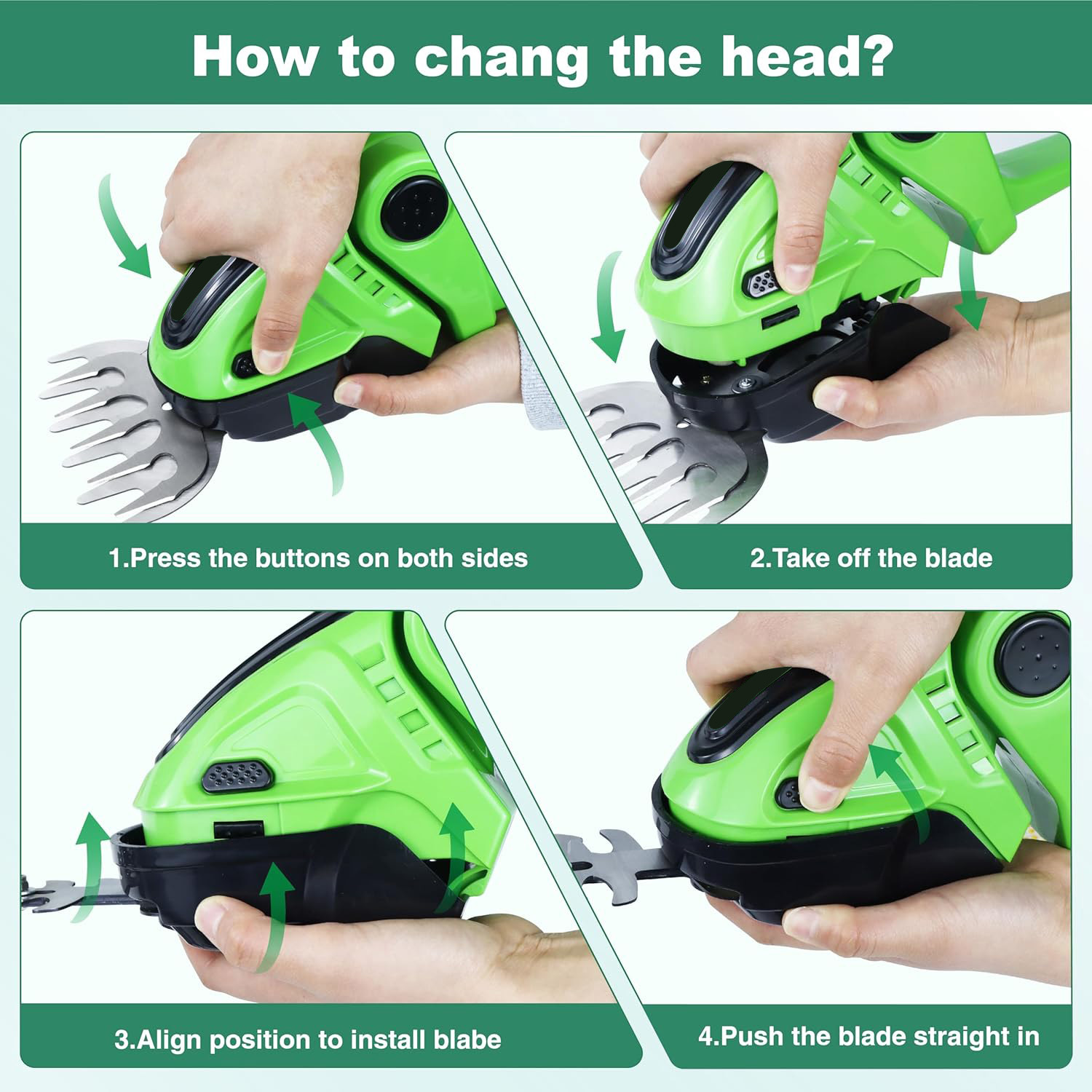 How to chang the head?

1.Press the buttons on both sides

2.Take off the blade

3.Align position to install blabe

4.Push the blade straight in