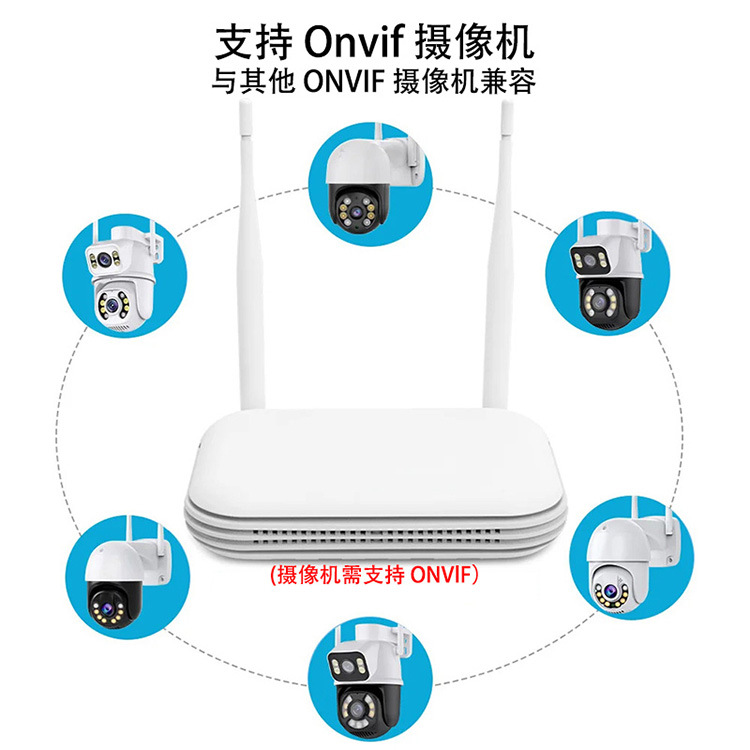 支持 Onvif 摄像机
与其他 ONVIF 摄像机兼容

(摄像机需支持 ONVIF)