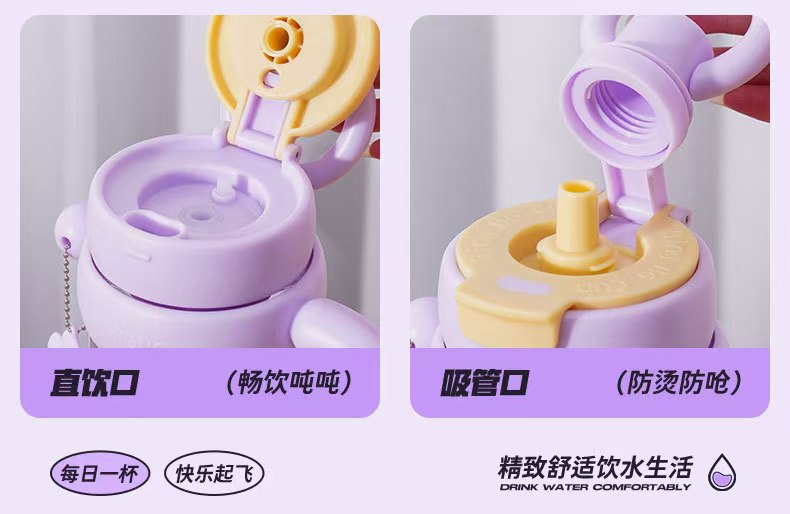 直饮口 （畅饮吨吨）

吸管口 （防烫防呛）

每日一杯 快乐起飞

精致舒适饮水生活
DRINK WATER COMFORTABLY