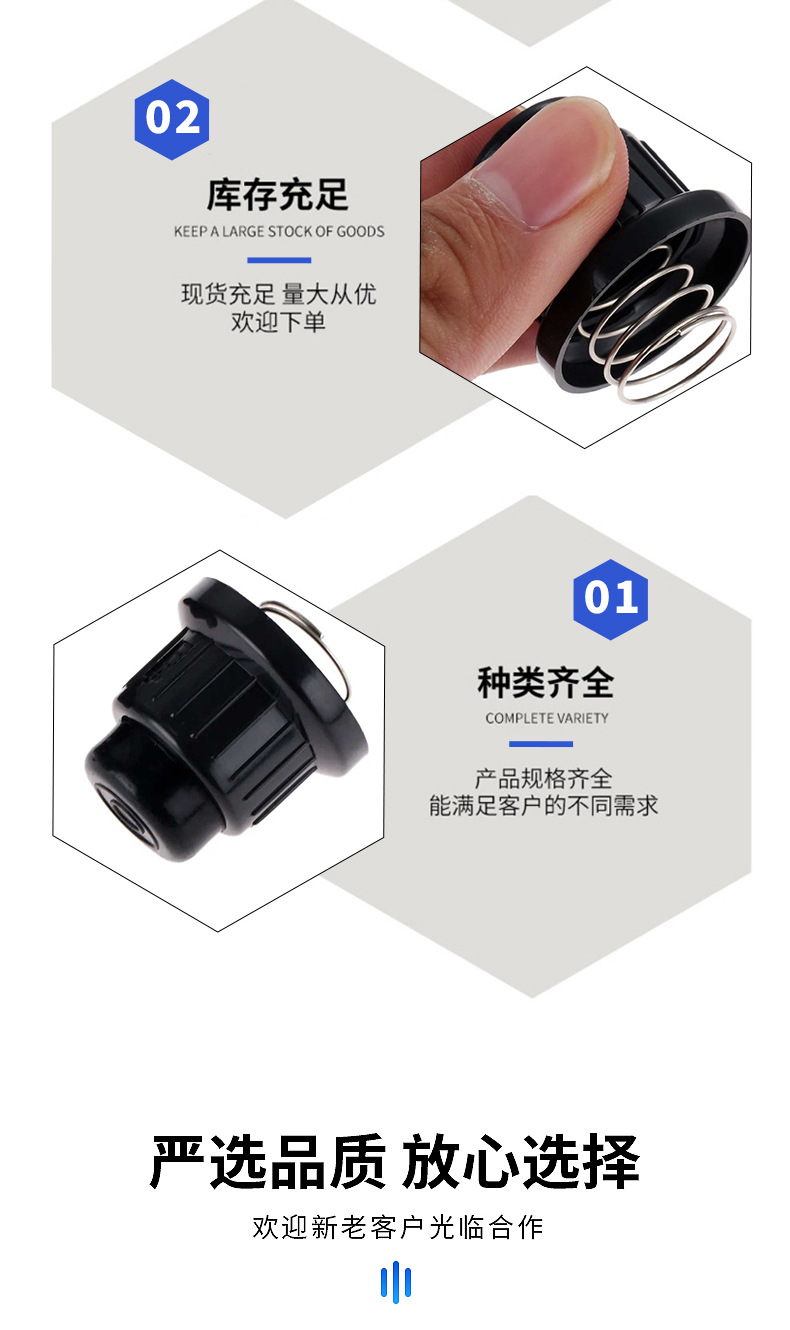 02

库存充足

KEEP A LARGE STOCK OF GOODS

现货充足 量大从优
欢迎下单

01

种类齐全

COMPLETE VARIETY

产品规格齐全
能满足客户的不同需求

严选品质 放心选择

欢迎新老客户光临合作