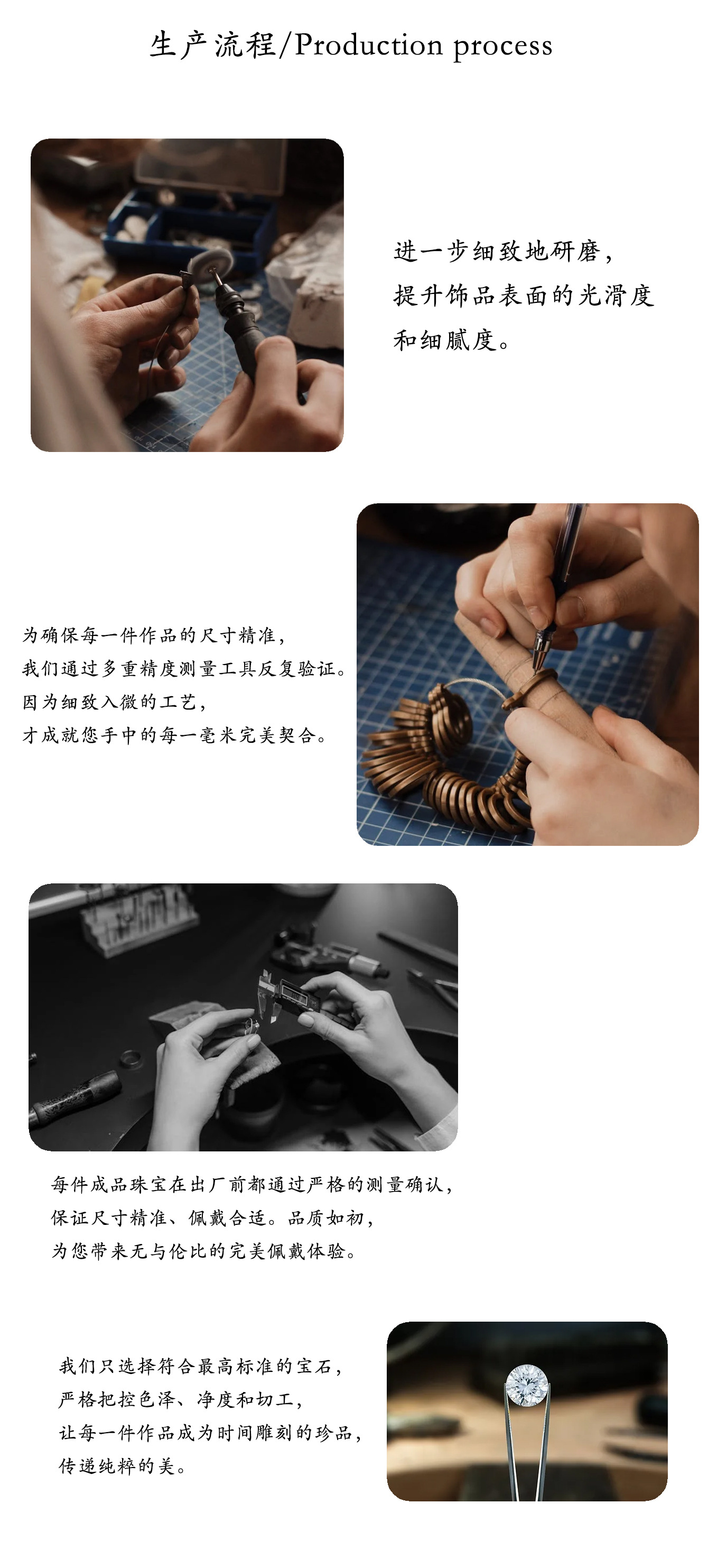 生产流程/Production process

进一步细致地研磨，
提升饰品表面的光滑度
和细腻度。

为确保每一件作品的尺寸精准，
我们通过多重精度测量工具反复验证。
因为细致入微的工艺，
才成就您手中的每一毫米完美契合。

每件成品珠宝在出厂前都通过严格的测量确认，
保证尺寸精准、佩戴合适。品质如初，
为您带来无与伦比的完美佩戴体验。

我们只选择符合最高标准的宝石，
严格把控色泽、净度和切工，
让每一件作品成为时间雕刻的珍品，
传递纯粹的美。