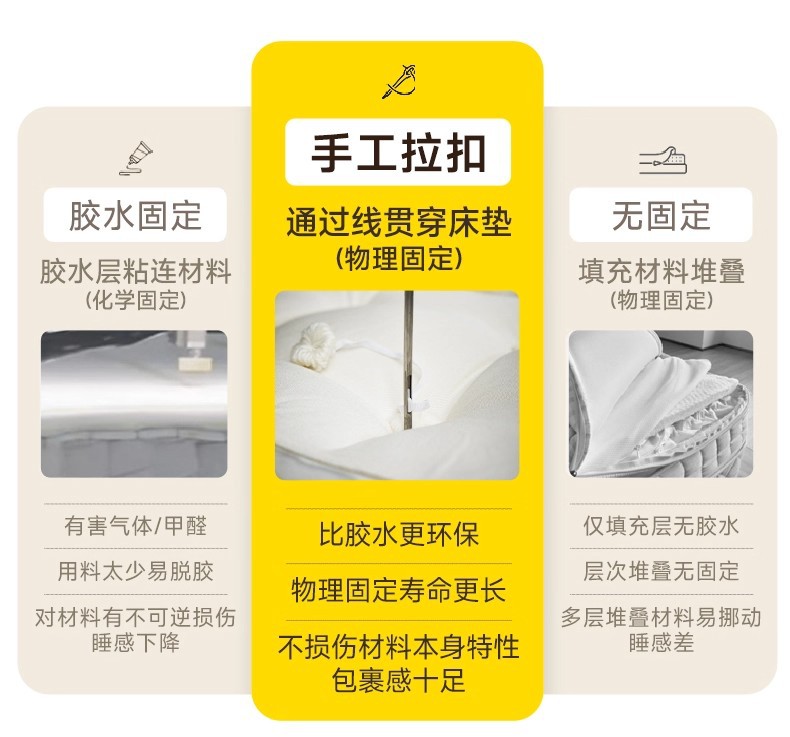 胶水固定

胶水层粘连材料
(化学固定)

有害气体/甲醛

用料太少易脱胶

对材料有不可逆损伤
睡感下降

手工拉扣

通过线贯穿床垫
(物理固定)

比胶水更环保

物理固定寿命更长

不损伤材料本身特性
包裹感十足

无固定

填充材料堆叠
(物理固定)

仅填充层无胶水

层次堆叠无固定

多层堆叠材料易挪动
睡感差