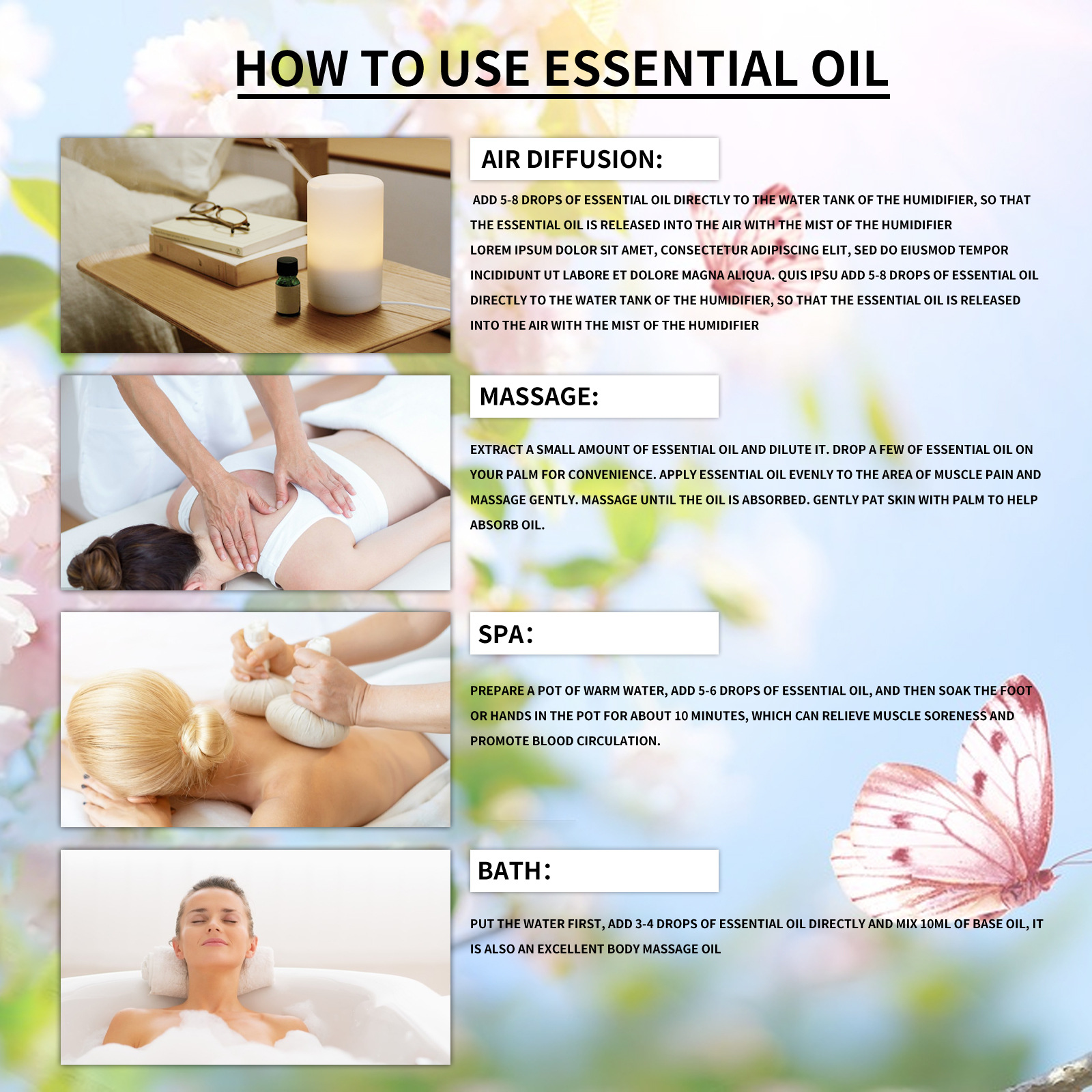 HOW TO USE ESSENTIAL OIL

AIR DIFFUSION:

ADD 5-8 DROPS OF ESSENTIAL OIL DIRECTLY TO THE WATER TANK OF THE HUMIDIFIER, SO THAT THE ESSENTIAL OIL IS RELEASED INTO THE AIR WITH THE MIST OF THE HUMIDIFIER
LOREM IPSUM DOLOR SIT AMET, CONSECTETUR ADIPISCING ELIT, SED DO EIUSMOD TEMPOR INCIDIDUNT UT LABORE ET DOLORE MAGNA ALIQUA. QUIS IPSU ADD 5-8 DROPS OF ESSENTIAL OIL DIRECTLY TO THE WATER TANK OF THE HUMIDIFIER, SO THAT THE ESSENTIAL OIL IS RELEASED INTO THE AIR WITH THE MIST OF THE HUMIDIFIER

MASSAGE:

EXTRACT A SMALL AMOUNT OF ESSENTIAL OIL AND DILUTE IT. DROP A FEW OF ESSENTIAL OIL ON YOUR PALM FOR CONVENIENCE. APPLY ESSENTIAL OIL EVENLY TO THE AREA OF MUSCLE PAIN AND MASSAGE GENTLY. MASSAGE UNTIL THE OIL IS ABSORBED. GENTLY PAT SKIN WITH PALM TO HELP ABSORB OIL.

SPA:

PREPARE A POT OF WARM WATER, ADD 5-6 DROPS OF ESSENTIAL OIL, AND THEN SOAK THE FOOT OR HANDS IN THE POT FOR ABOUT 10 MINUTES, WHICH CAN RELIEVE MUSCLE SORENESS AND PROMOTE BLOOD CIRCULATION.

BATH:

PUT THE WATER FIRST, ADD 3-4 DROPS OF ESSENTIAL OIL DIRECTLY AND MIX 10ML OF BASE OIL, IT IS ALSO AN EXCELLENT BODY MASSAGE OIL