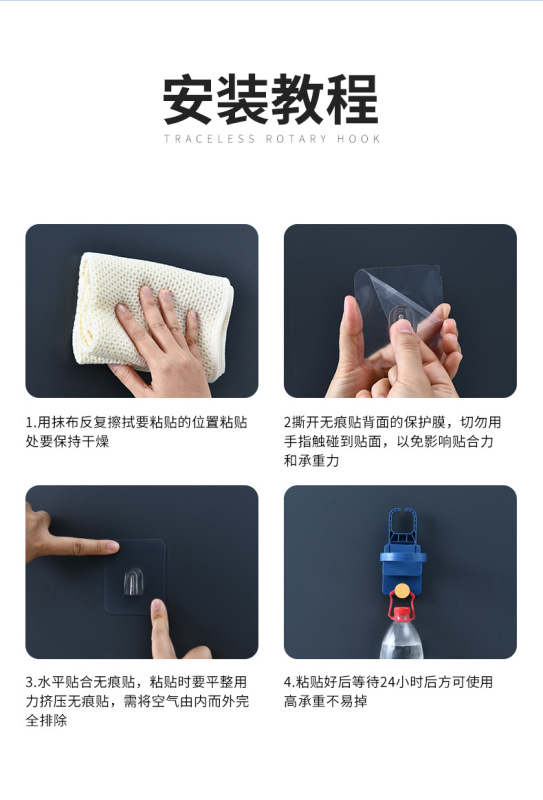 安装教程

TRACELESS ROTARY HOOK

1.用抹布反复擦拭要粘贴的位置粘贴处要保持干燥

2撕开无痕贴背面的保护膜，切勿用手指触碰到贴面，以免影响贴合力和承重力

3.水平贴合无痕贴，粘贴时要平整用力挤压无痕贴，需将空气由内而外完全排除

4.粘贴好后等待24小时后方可使用高承重不易掉