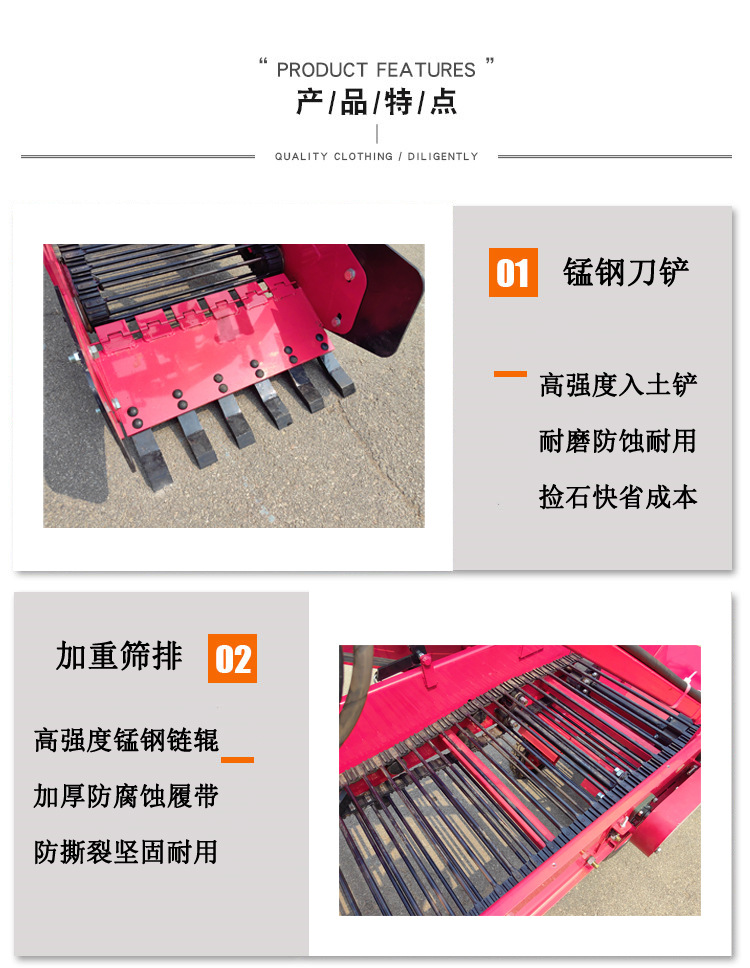 “ PRODUCT FEATURES ”

产/品/特/点

QUALITY CLOTHING / DILIGENTLY

01 锰钢刀铲

高强度入土铲

耐磨防蚀耐用

捡石快省成本

加重筛排 02

高强度锰钢链辊

加厚防腐蚀履带

防撕裂坚固耐用