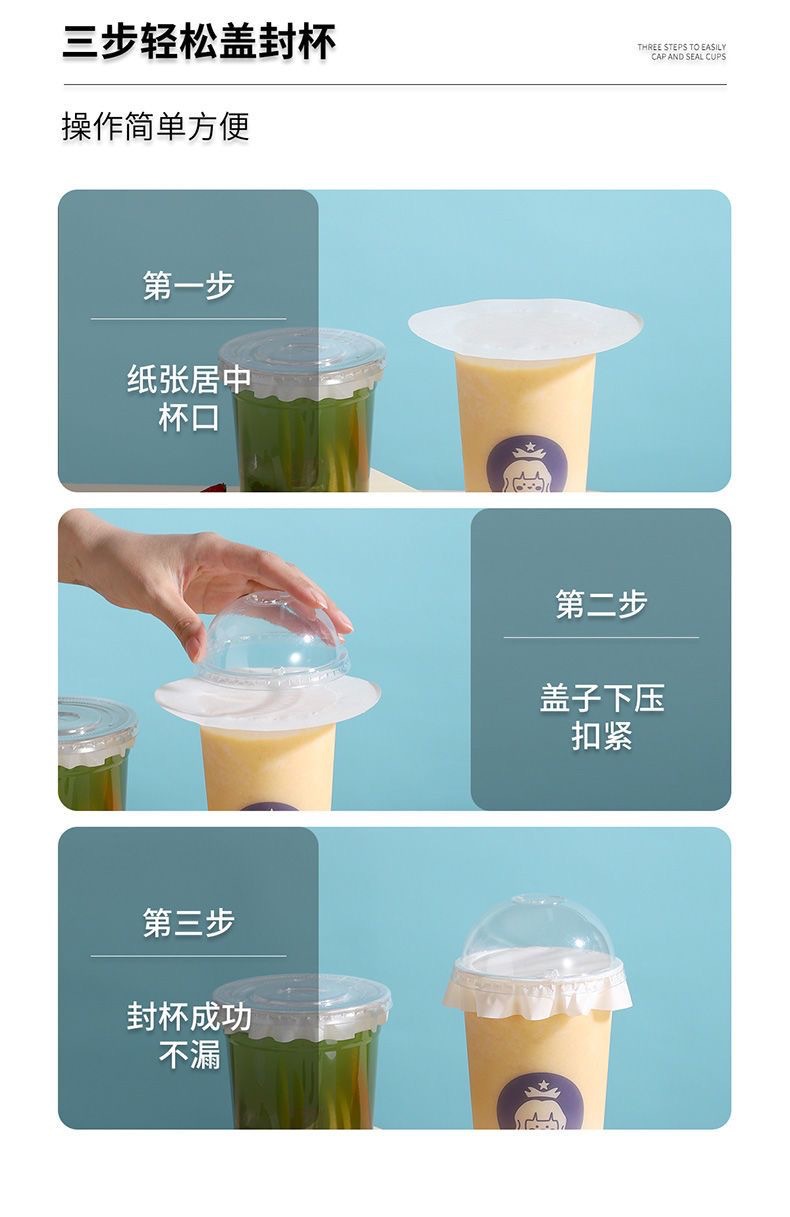 三步轻松盖封杯

THREE STEPS TO EASILY CAP AND SEAL CUPS

操作简单方便

第一步

纸张居中杯口

第二步

盖子下压扣紧

第三步

封杯成功不漏