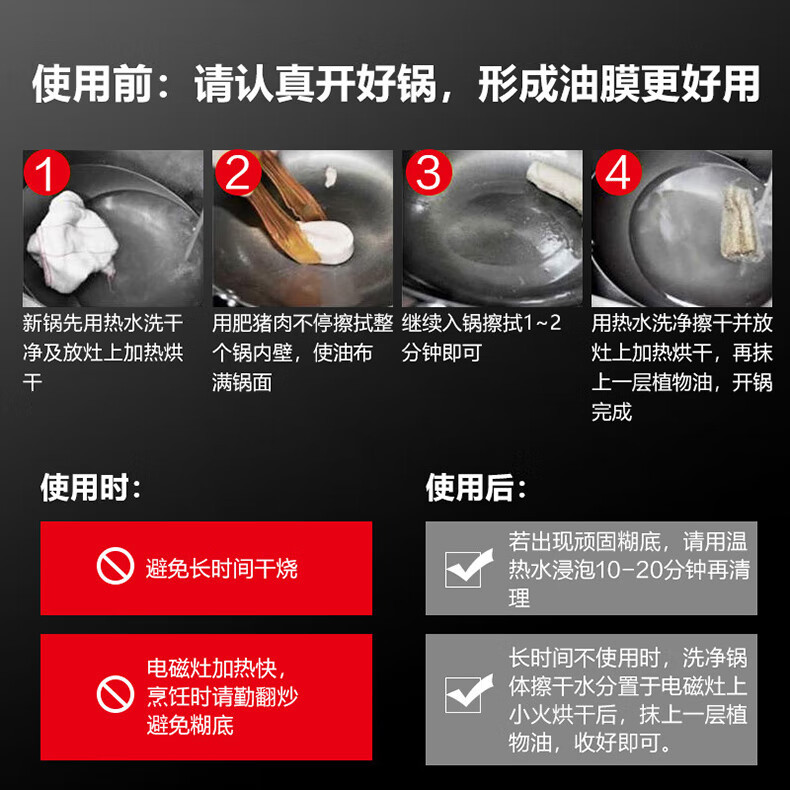 使用前：请认真开好锅，形成油膜更好用

1
新锅先用热水洗干净及放灶上加热烘干

2
用肥猪肉不停擦拭整个锅内壁，使油布满锅面

3
继续入锅擦拭1~2分钟即可

4
用热水洗净擦干并放灶上加热烘干，再抹上一层植物油，开锅完成

使用时：

避免长时间干烧

电磁灶加热快，烹饪时请勤翻炒避免糊底

使用后：

若出现顽固糊底，请用温热水浸泡10-20分钟再清理

长时间不使用时，洗净锅体擦干水分置于电磁灶上小火烘干后，抹上一层植物油，收好即可。