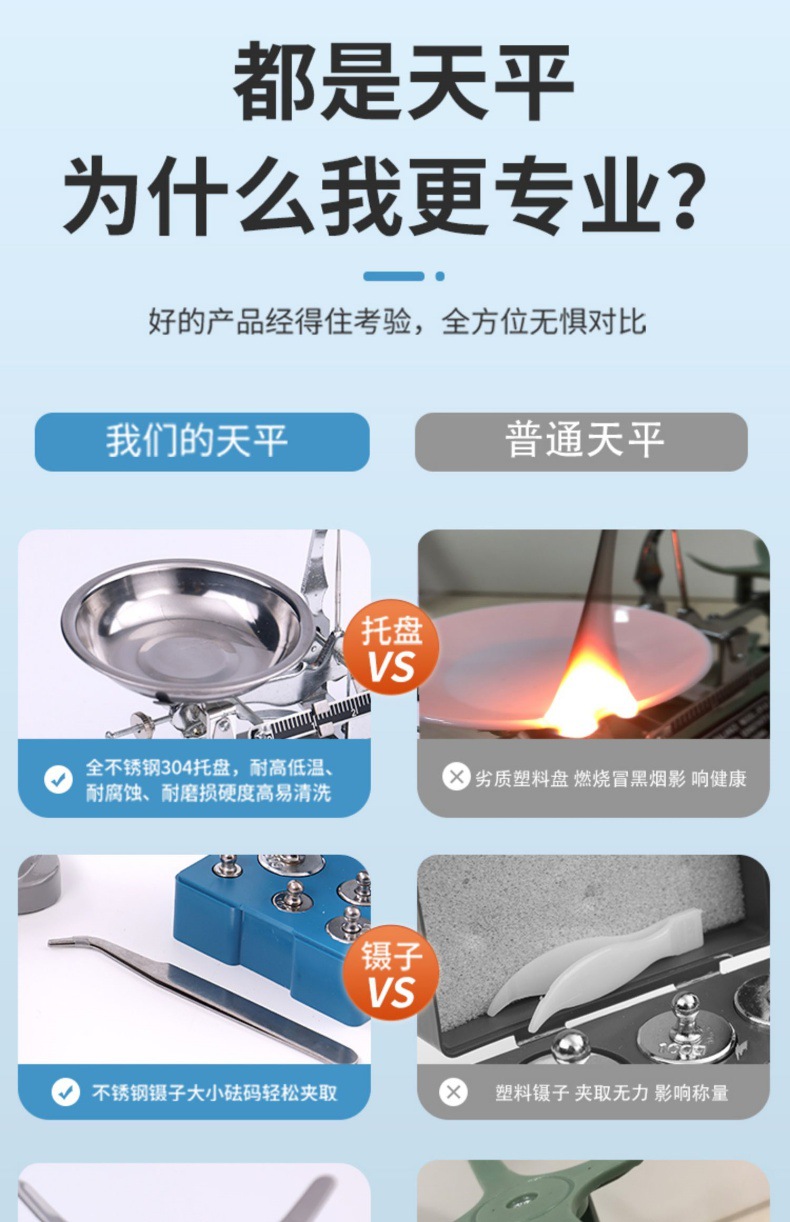 都是天平
为什么我更专业?

好的产品经得住考验，全方位无惧对比

我们的天平

普通天平

托盘
VS

全不锈钢304托盘，耐高低温、耐腐蚀、耐磨损硬度高易清洗

劣质塑料盘 燃烧冒黑烟影 响健康

镊子
VS

不锈钢镊子大小砝码轻松夹取

塑料镊子 夹取无力 影响称量