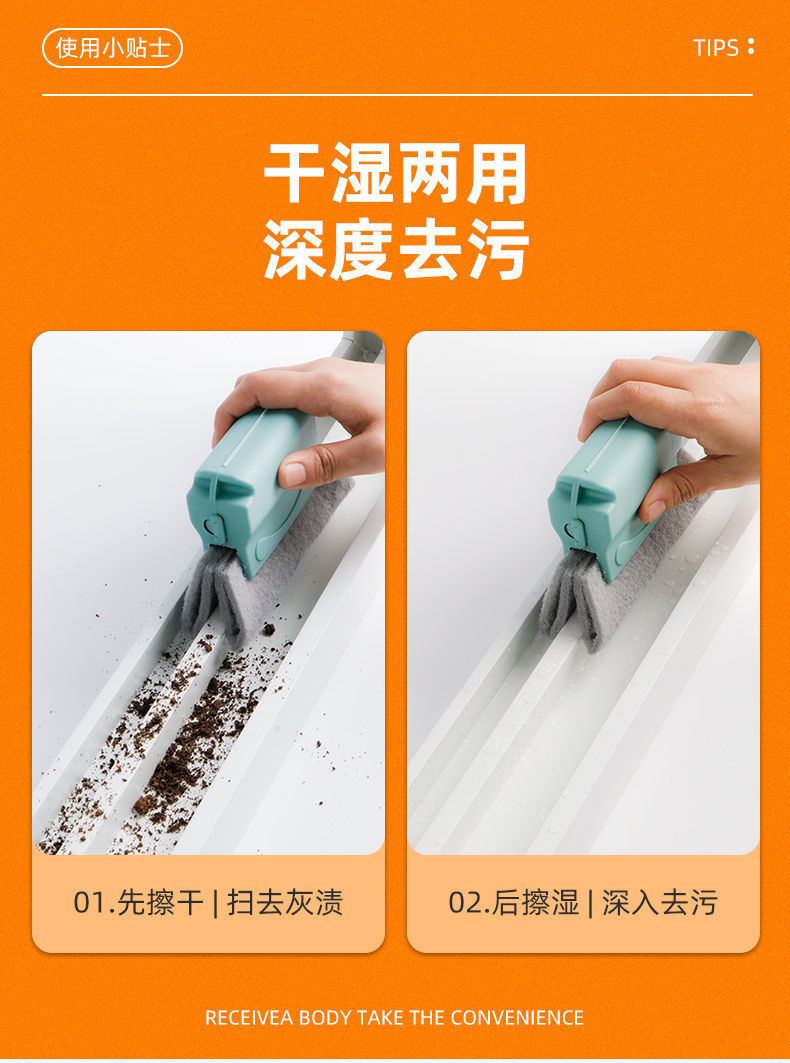 使用小贴士

TIPS :

干湿两用
深度去污

01.先擦干 | 扫去灰渍

02.后擦湿 | 深入去污

RECEIVEA BODY TAKE THE CONVENIENCE