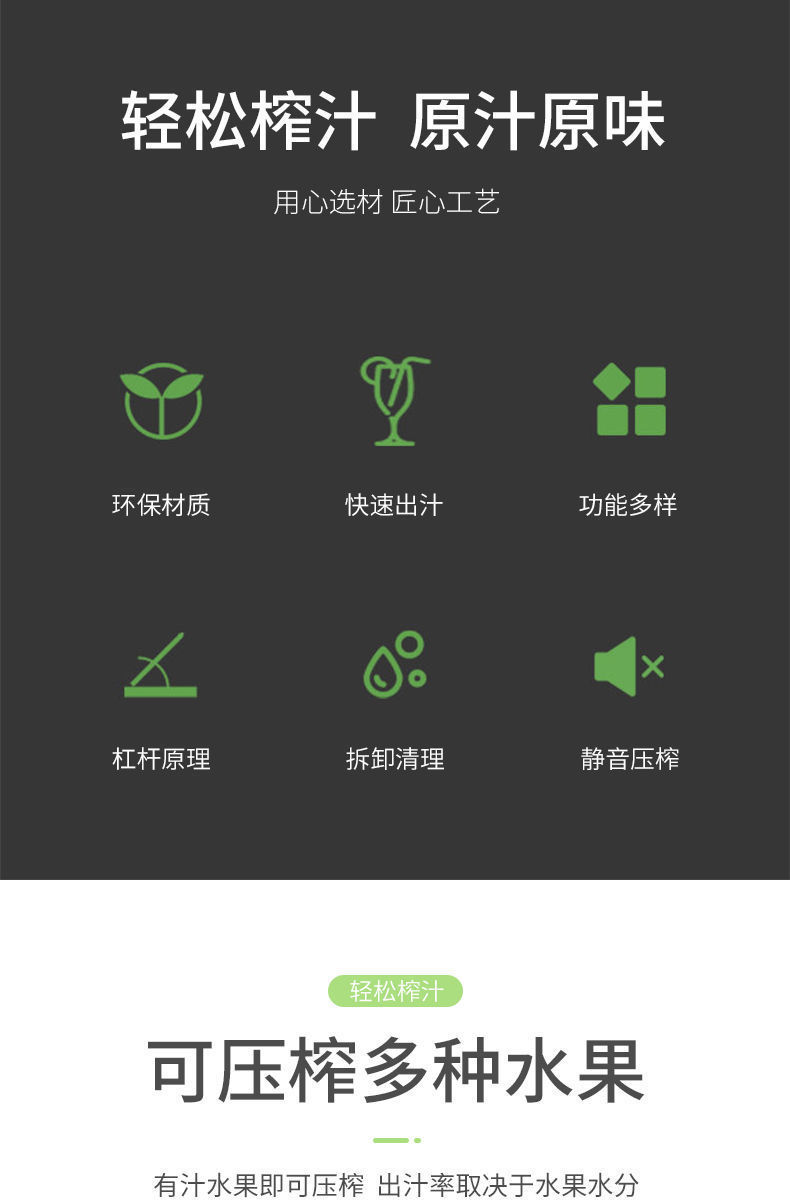 轻松榨汁 原汁原味

用心选材 匠心工艺

环保材质

快速出汁

功能多样

杠杆原理

拆卸清理

静音压榨

轻松榨汁

可压榨多种水果

有汁水果即可压榨 出汁率取决于水果水分