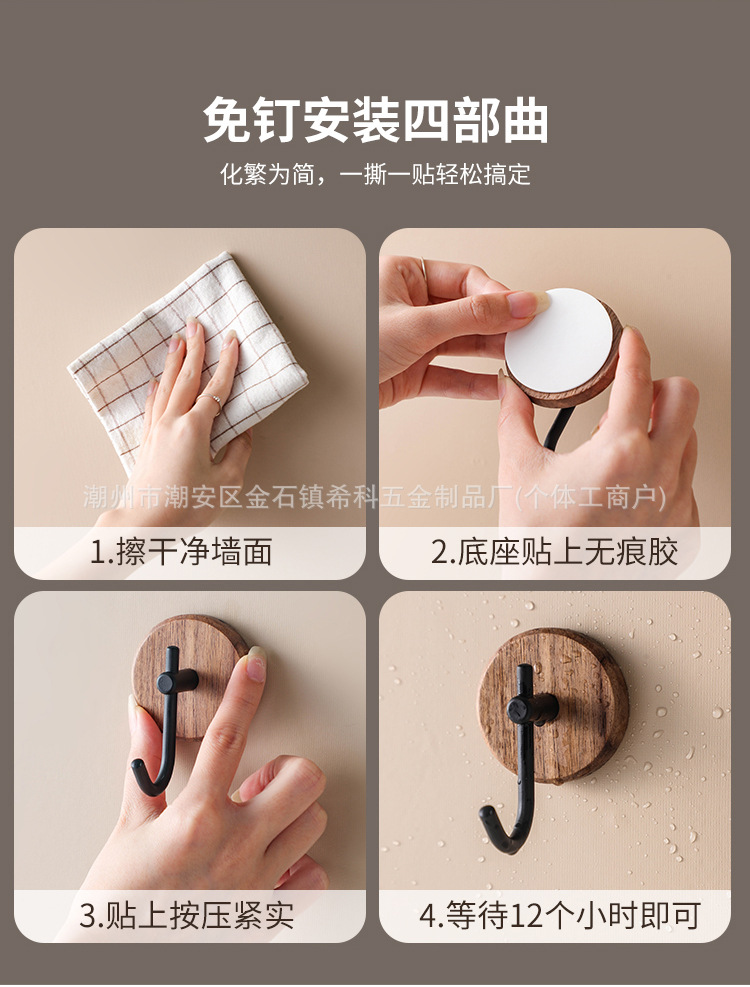 免钉安装四部曲

化繁为简，一撕一贴轻松搞定

潮州市潮安区金石镇希科五金制品厂(个体工商户)

1.擦干净墙面

2.底座贴上无痕胶

3.贴上按压紧实

4.等待12个小时即可