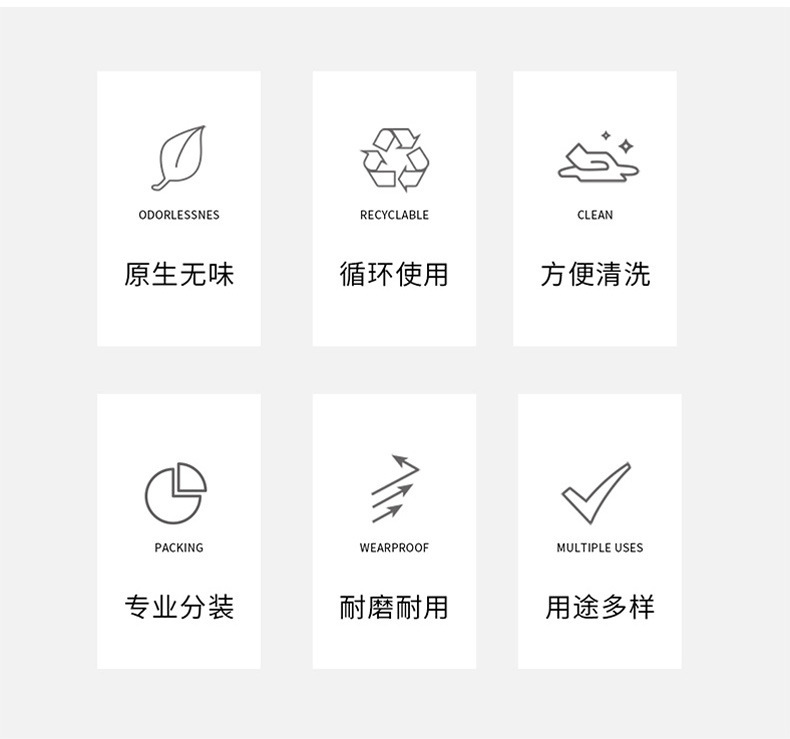 ODORLESSNES

原生无味

RECYCLABLE

循环使用

CLEAN

方便清洗

PACKING

专业分装

WEARPROOF

耐磨耐用

MULTIPLE USES

用途多样