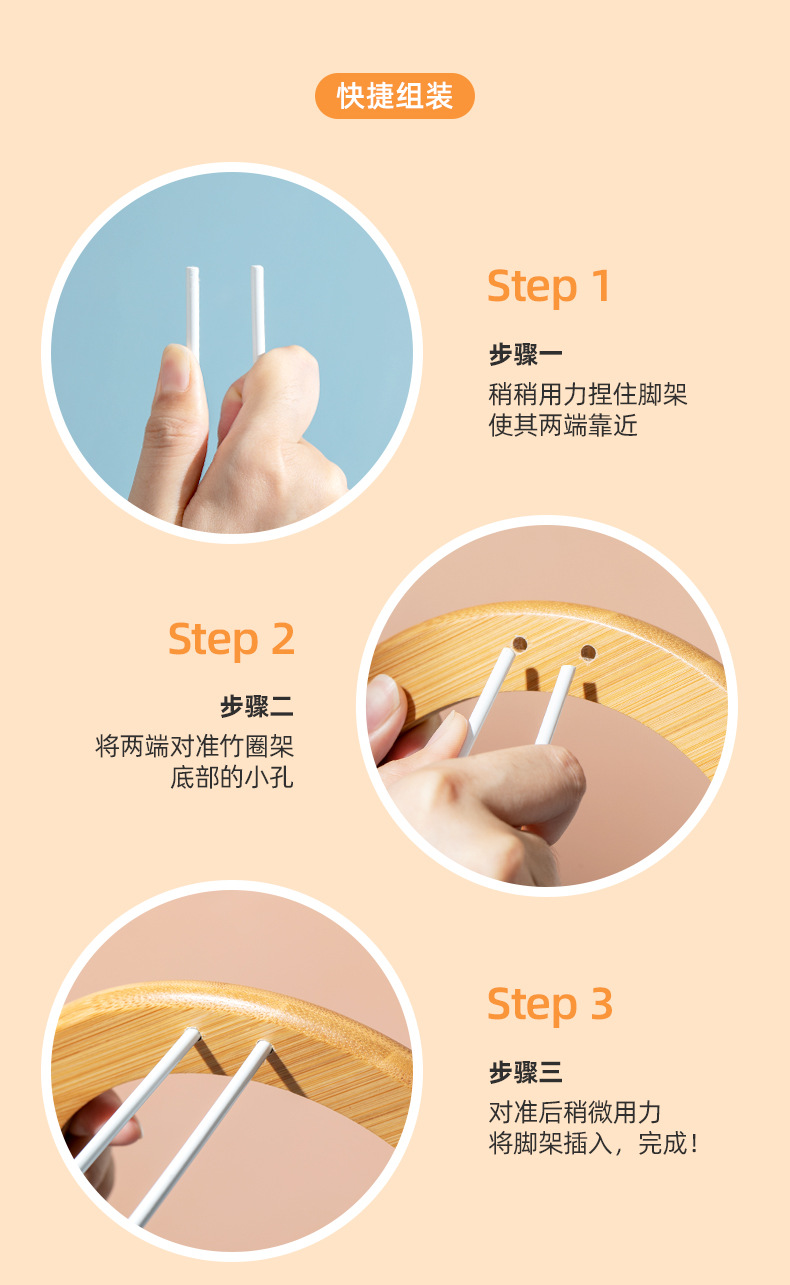 快捷组装

Step 1

步骤一

稍稍用力捏住脚架
使其两端靠近

Step 2

步骤二

将两端对准竹圈架
底部的小孔

Step 3

步骤三

对准后稍微用力
将脚架插入，完成！