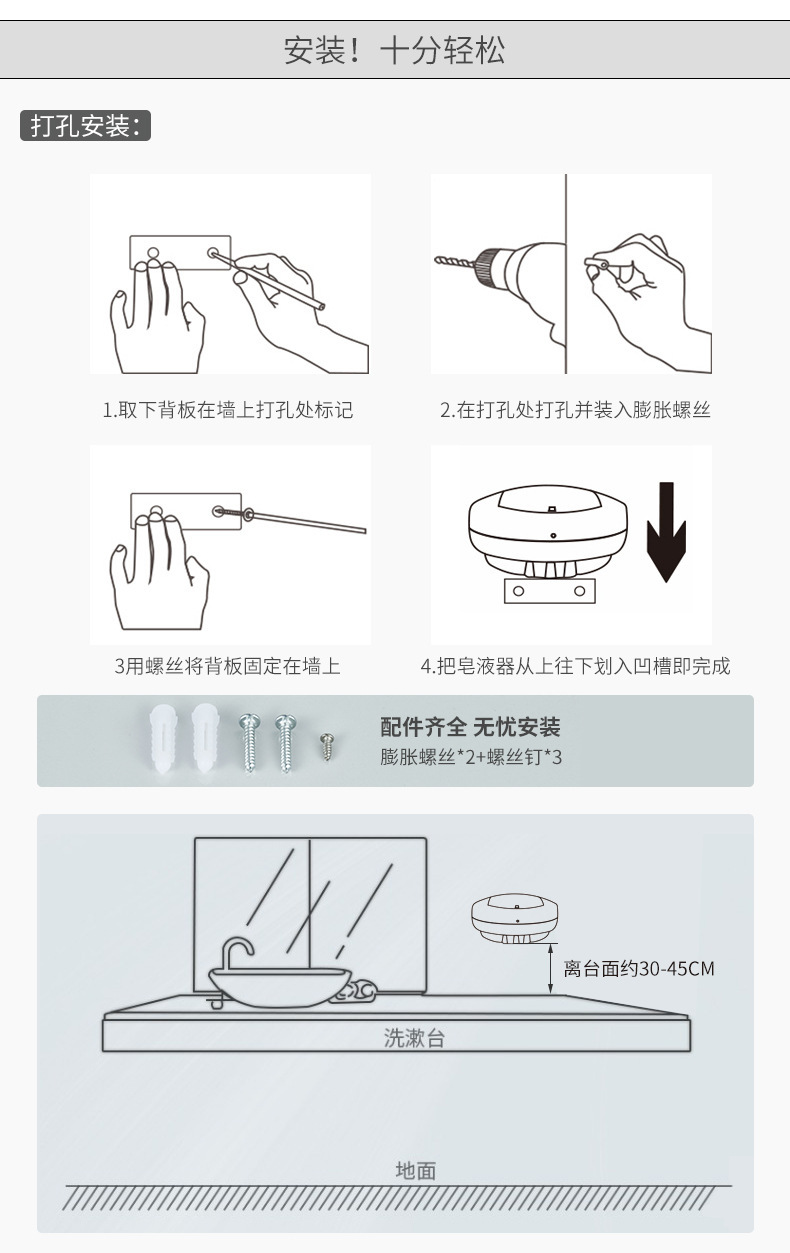 安装！十分轻松

打孔安装：

1.取下背板在墙上打孔处标记

2.在打孔处打孔并装入膨胀螺丝

3用螺丝将背板固定在墙上

4.把皂液器从上往下划入凹槽即完成

配件齐全 无忧安装
膨胀螺丝*2+螺丝钉*3

离台面约30-45CM

洗漱台

地面