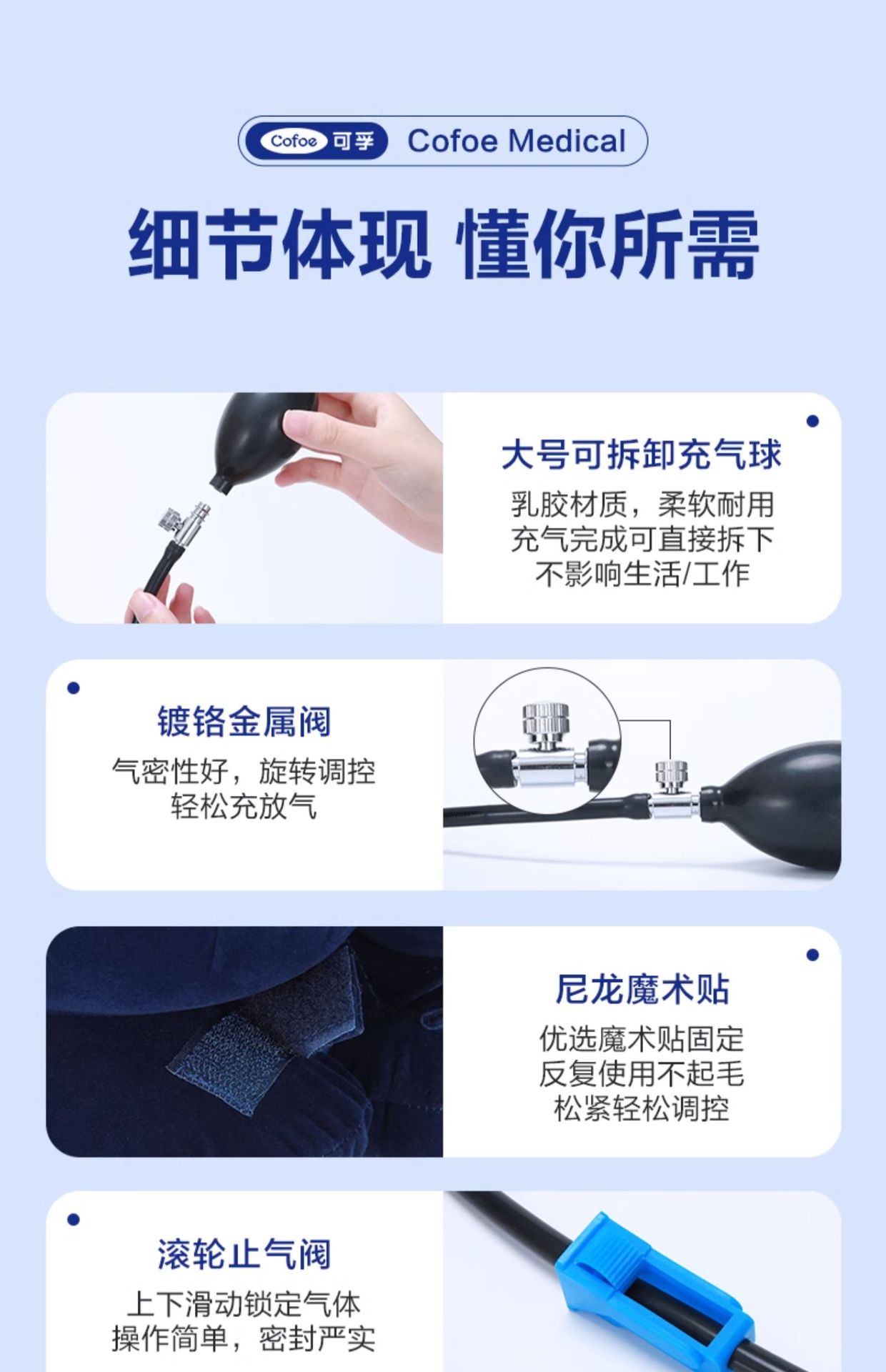 Cofoe 可孚 Cofoe Medical

细节体现 懂你所需

大号可拆卸充气球

乳胶材质，柔软耐用
充气完成可直接拆下
不影响生活/工作

镀铬金属阀

气密性好，旋转调控
轻松充放气

尼龙魔术贴

优选魔术贴固定
反复使用不起毛
松紧轻松调控

滚轮止气阀

上下滑动锁定气体
操作简单，密封严实