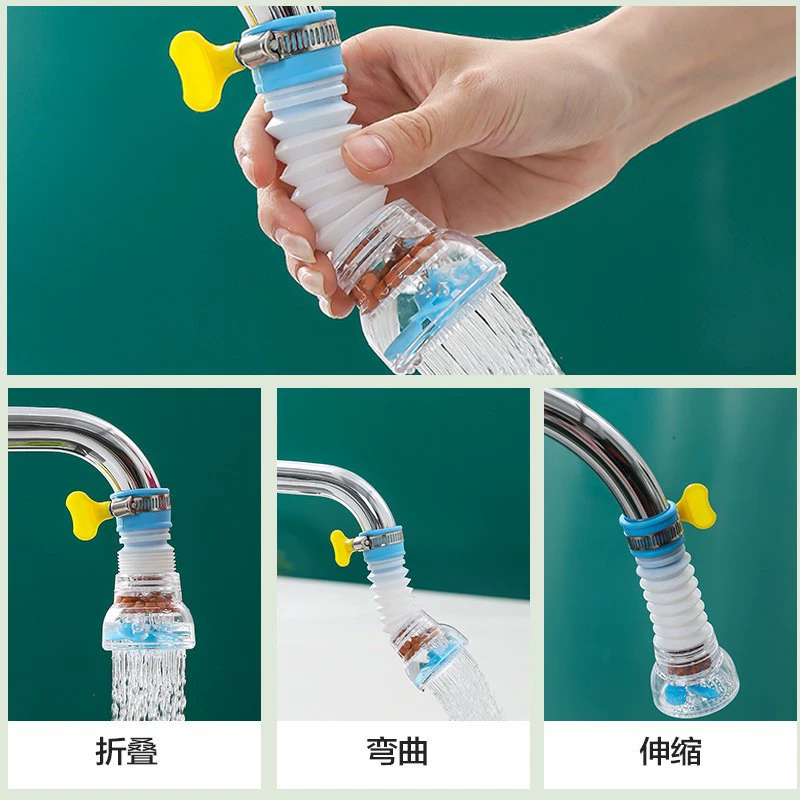 折叠

弯曲

伸缩