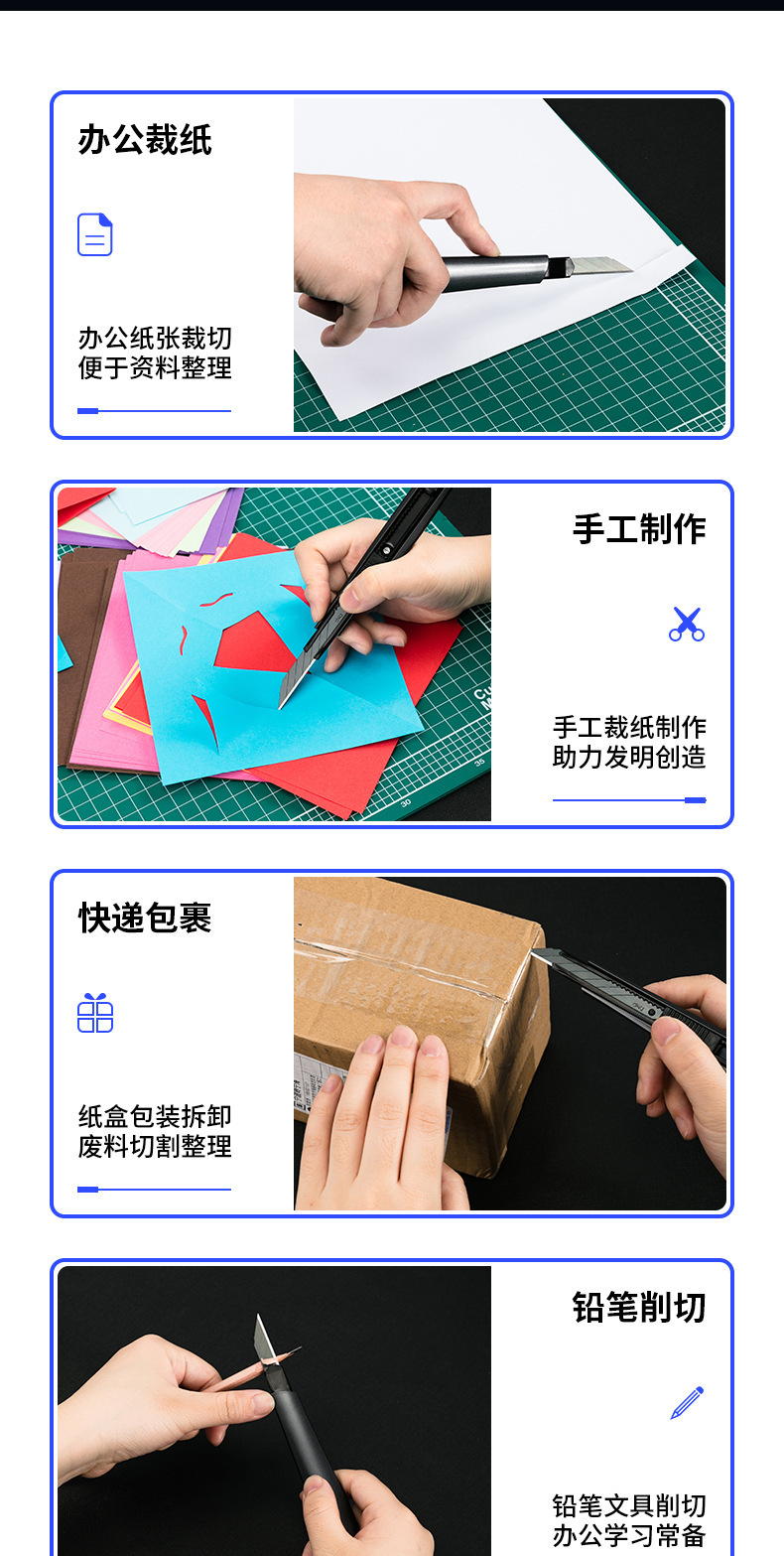 办公裁纸

办公纸张裁切
便于资料整理

手工制作

手工裁纸制作
助力发明创造

快递包裹

纸盒包装拆卸
废料切割整理

铅笔削切

铅笔文具削切
办公学习常备