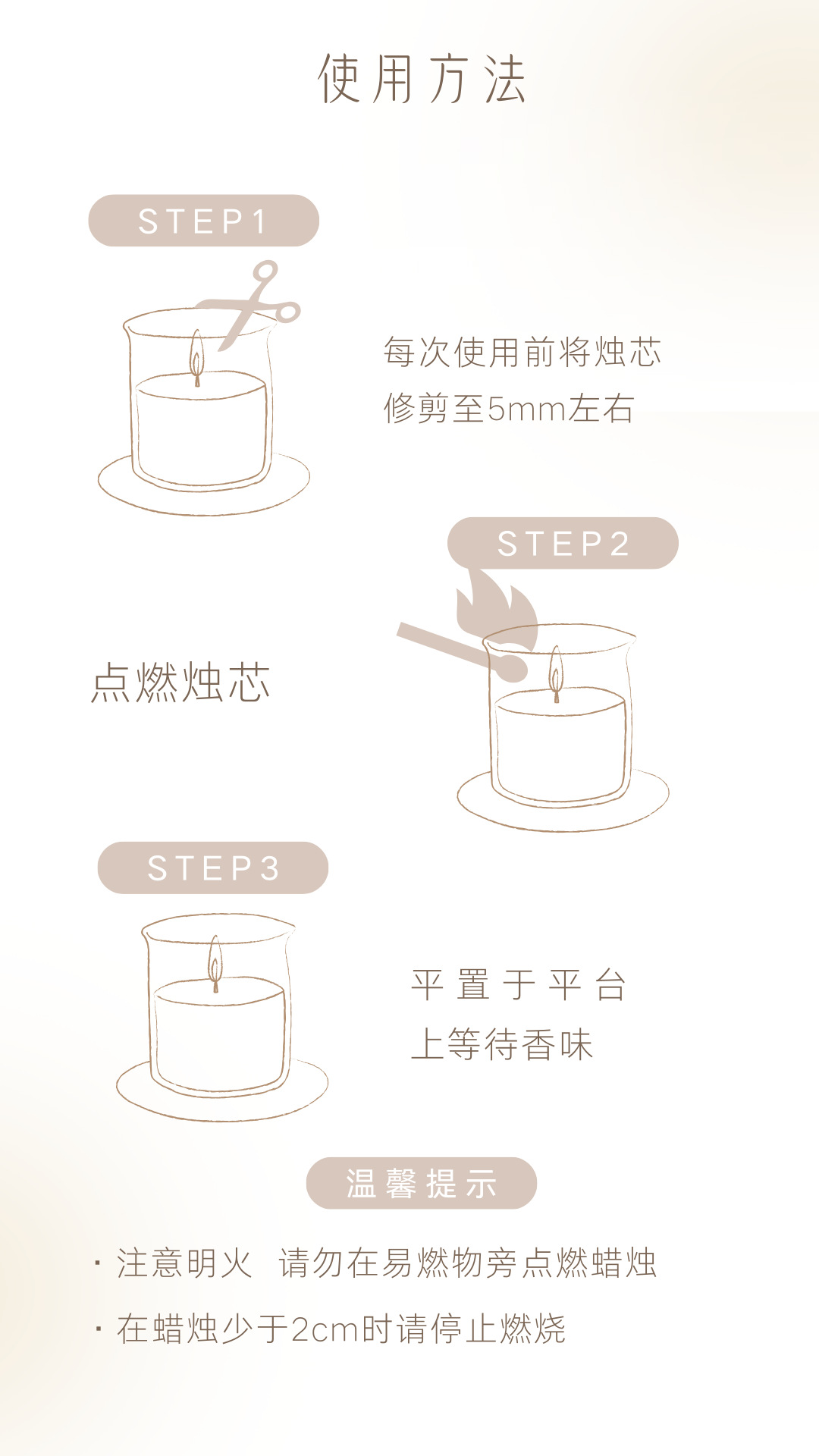 使用方法

STEP1

每次使用前将烛芯修剪至5mm左右

STEP2

点燃烛芯

STEP3

平置于平台上等待香味

温馨提示

· 注意明火 请勿在易燃物旁点燃蜡烛

· 在蜡烛少于2cm时请停止燃烧