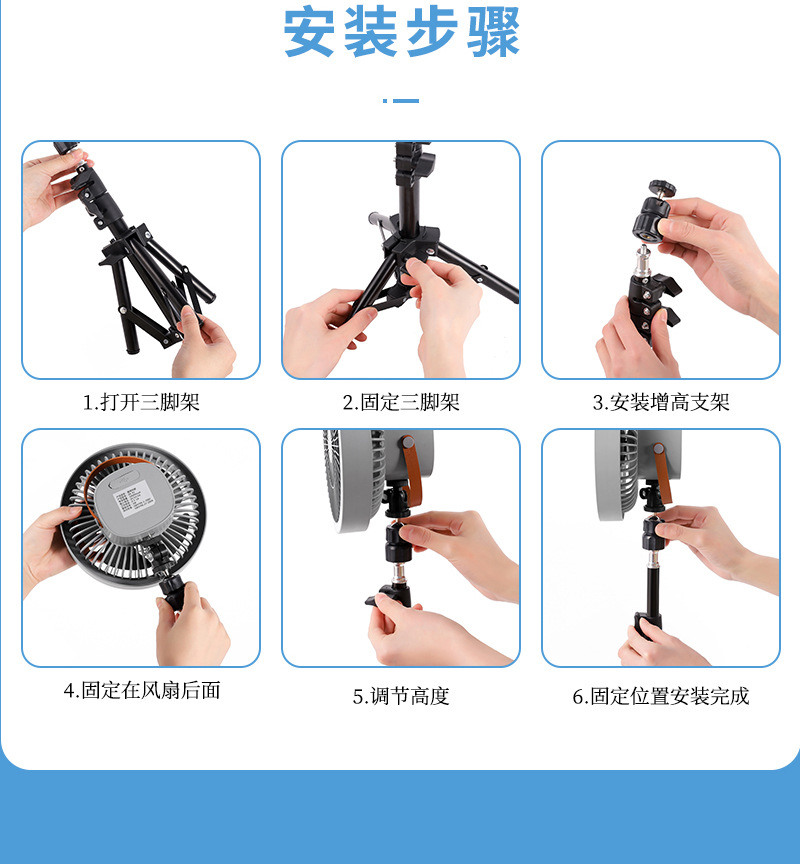 安装步骤

1.打开三脚架

2.固定三脚架

3.安装增高支架

4.固定在风扇后面

5.调节高度

6.固定位置安装完成