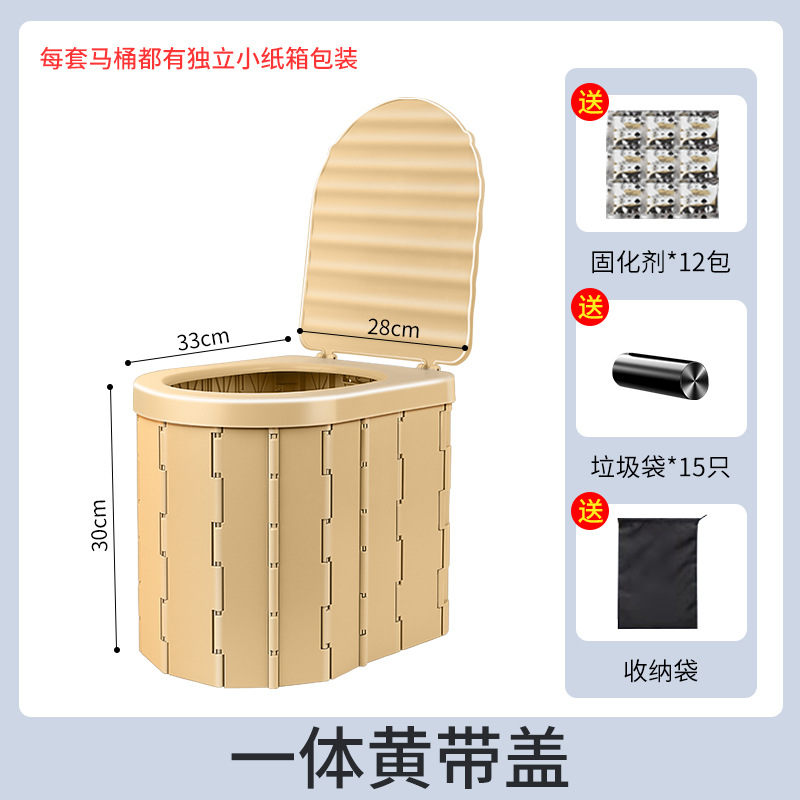 每套马桶都有独立小纸箱包装

33cm

28cm

30cm

送

固化剂*12包

送

垃圾袋*15只

送

收纳袋

一体黄带盖