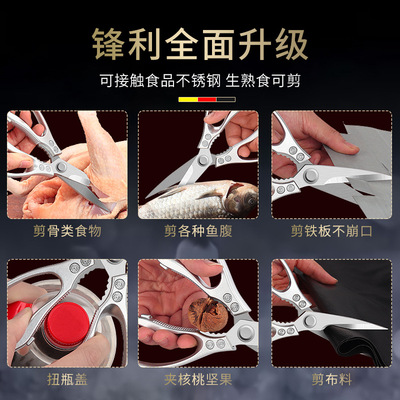 锋利全面升级

可接触食品不锈钢 生熟食可剪

剪骨类食物

剪各种鱼腹

剪铁板不崩口

扭瓶盖

夹核桃坚果

剪布料