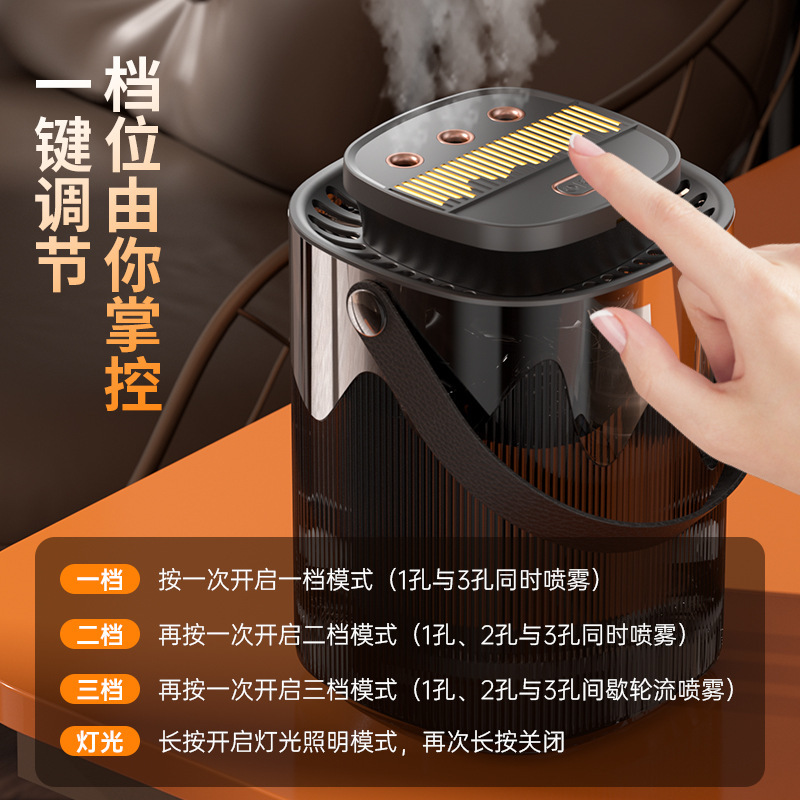 一键调节 档位由你掌控

一档 按一次开启一档模式（1孔与3孔同时喷雾）

二档 再按一次开启二档模式（1孔、2孔与3孔同时喷雾）

三档 再按一次开启三档模式（1孔、2孔与3孔间歇轮流喷雾）

灯光 长按开启灯光照明模式，再次长按关闭