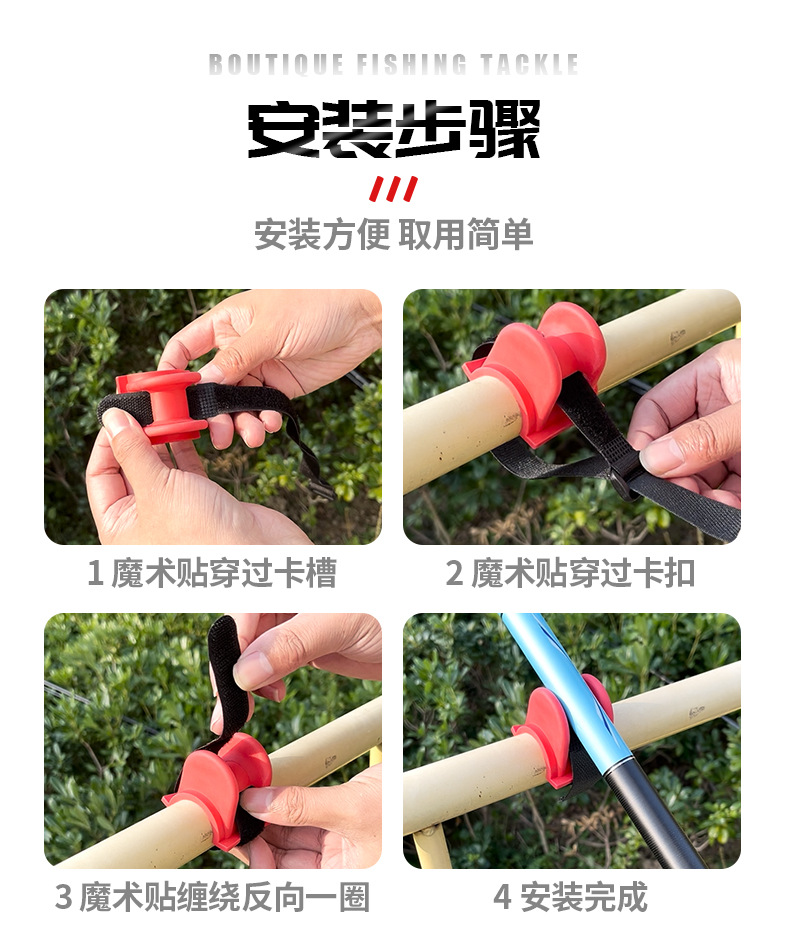 BOUTIQUE FISHING TACKLE

安装步骤

安装方便 取用简单

1 魔术贴穿过卡槽

2 魔术贴穿过卡扣

3 魔术贴缠绕反向一圈

4 安装完成