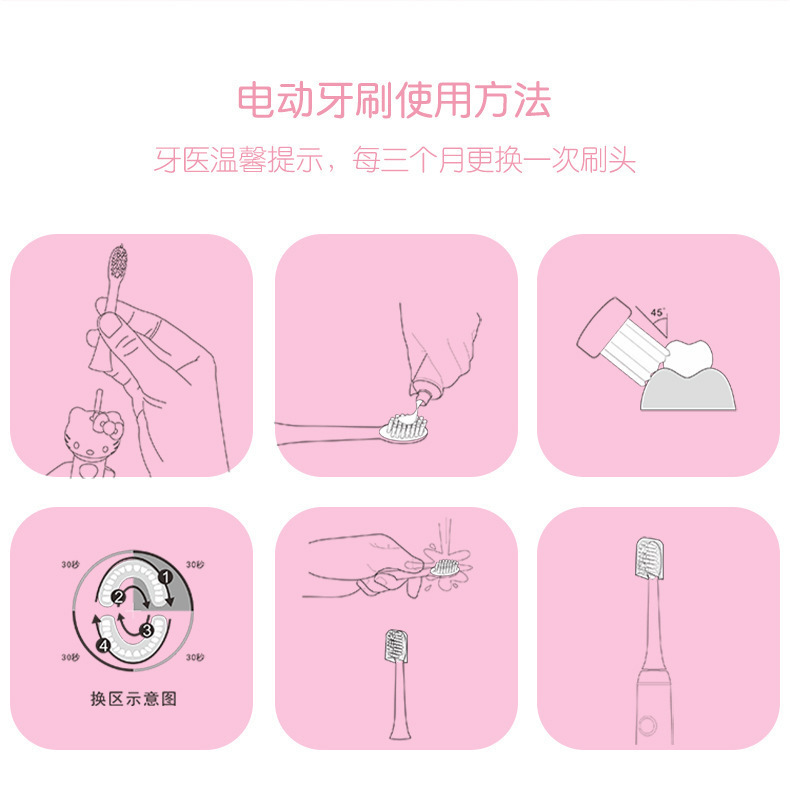 电动牙刷使用方法

牙医温馨提示，每三个月更换一次刷头

45°

30秒

30秒

1

2

3

4

30秒

30秒

换区示意图