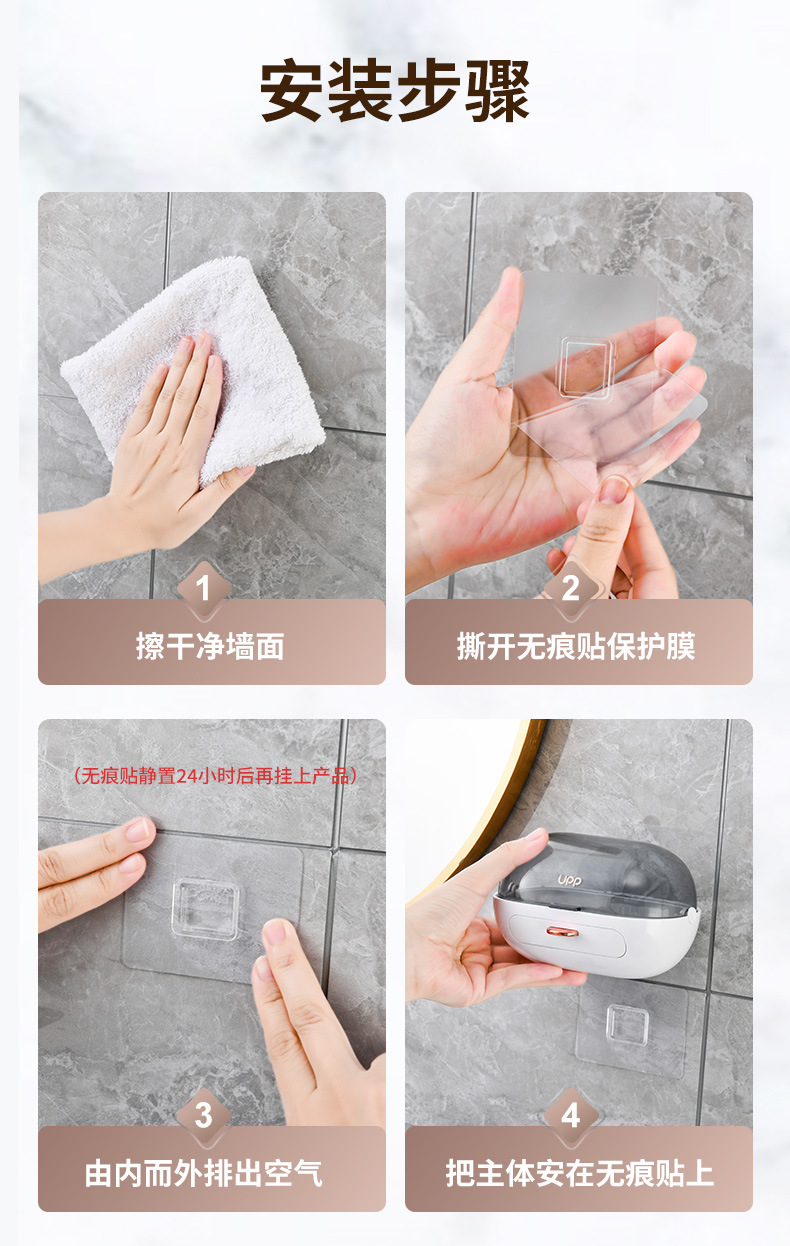 安装步骤

1
擦干净墙面

2
撕开无痕贴保护膜

（无痕贴静置24小时后再挂上产品）

3
由内而外排出空气

upp

4
把主体安在无痕贴上