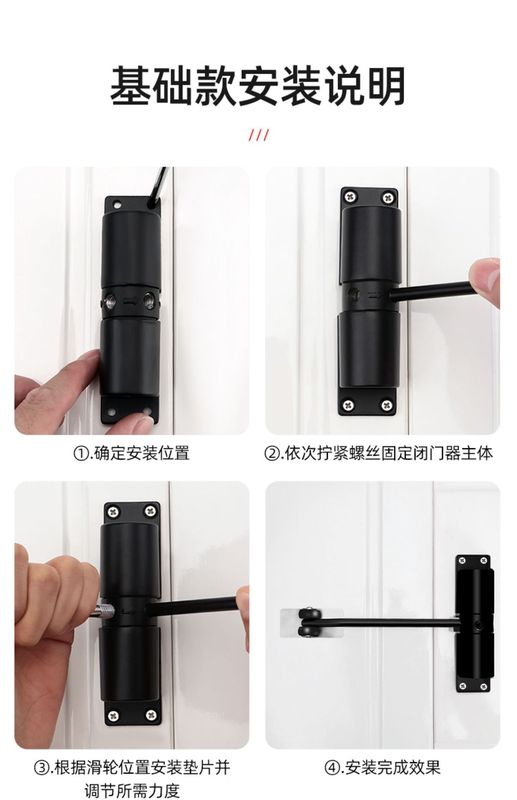 基础款安装说明

///

①.确定安装位置

②.依次拧紧螺丝固定闭门器主体

③.根据滑轮位置安装垫片并调节所需力度

④.安装完成效果