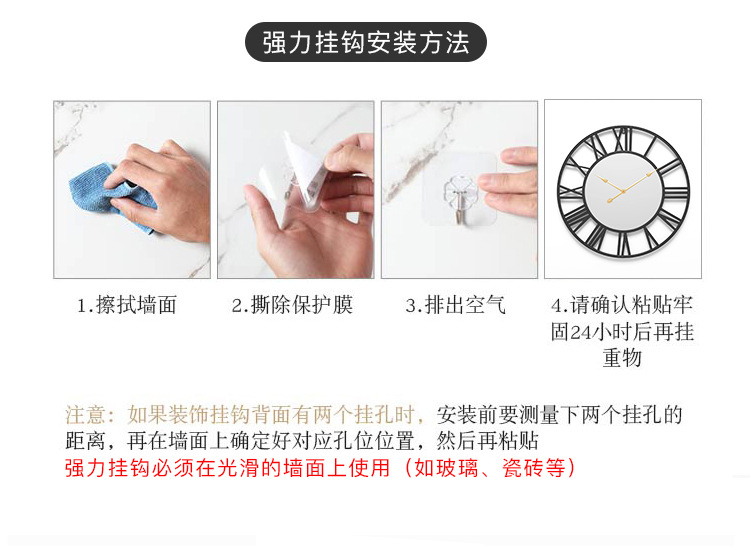 强力挂钩安装方法

1.擦拭墙面

2.撕除保护膜

3.排出空气

4.请确认粘贴牢固24小时后再挂重物

注意：如果装饰挂钩背面有两个挂孔时，安装前要测量下两个挂孔的距离，再在墙面上确定好对应孔位位置，然后再粘贴
强力挂钩必须在光滑的墙面上使用（如玻璃、瓷砖等）