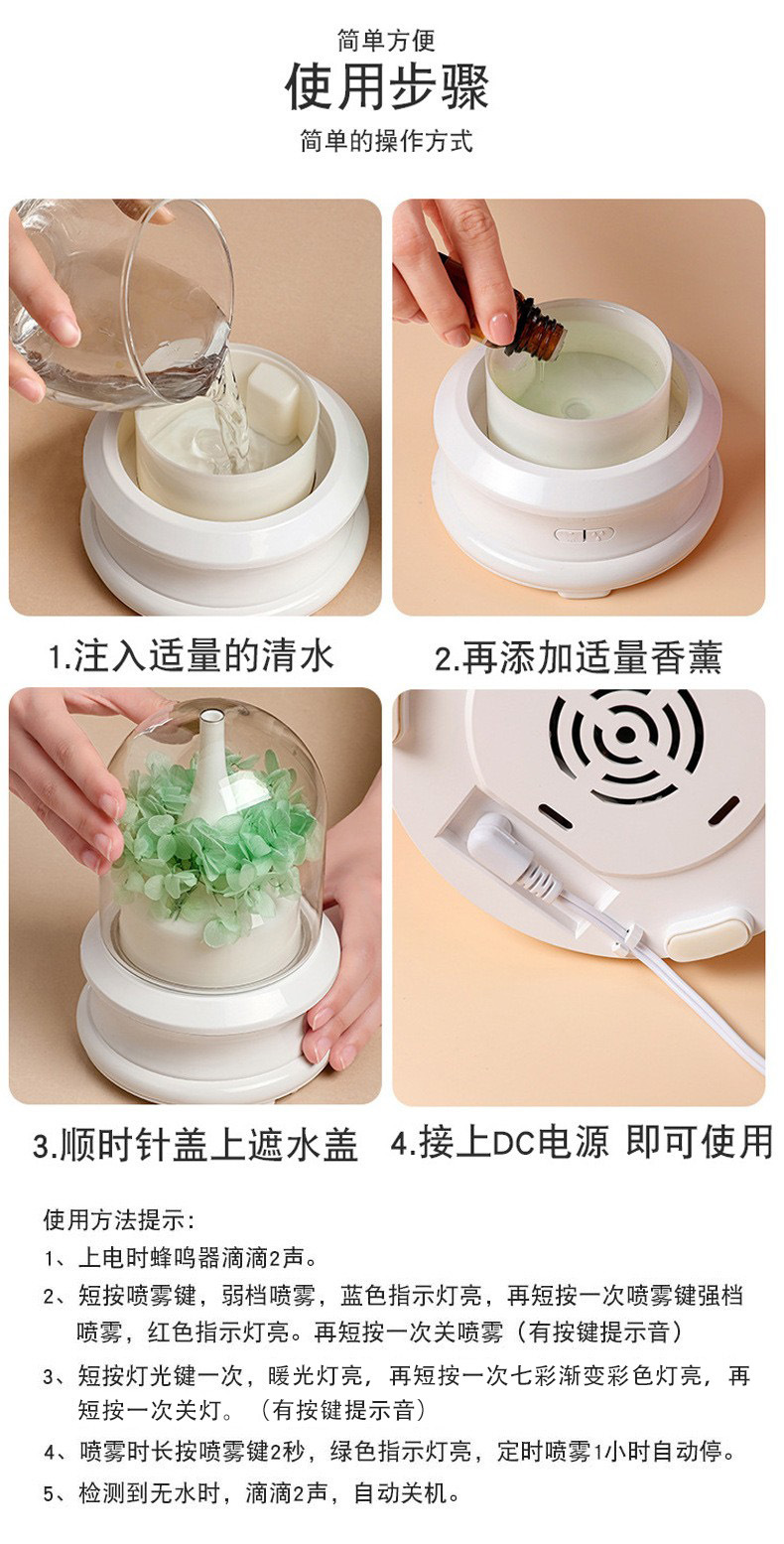 简单方便
使用步骤
简单的操作方式

1.注入适量的清水

2.再添加适量香薰

3.顺时针盖上遮水盖

4.接上DC电源 即可使用

使用方法提示：
1、上电时蜂鸣器滴滴2声。
2、短按喷雾键，弱档喷雾，蓝色指示灯亮，再短按一次喷雾键强档喷雾，红色指示灯亮。再短按一次关喷雾（有按键提示音）
3、短按灯光键一次，暖光灯亮，再短按一次七彩渐变彩色灯亮，再短按一次关灯。（有按键提示音）
4、喷雾时长按喷雾键2秒，绿色指示灯亮，定时喷雾1小时自动停。
5、检测到无水时，滴滴2声，自动关机。