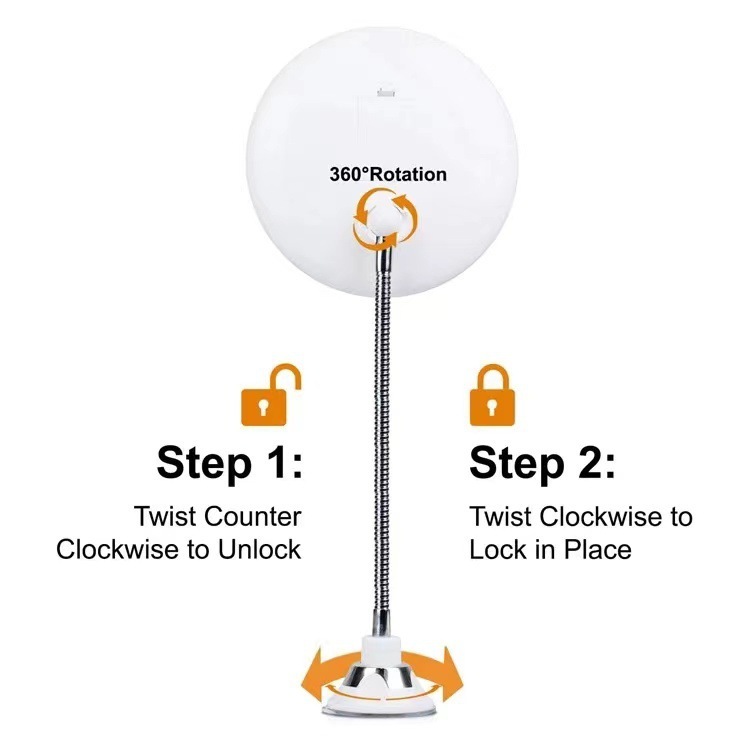 360°Rotation

Step 1:
Twist Counter Clockwise to Unlock

Step 2:
Twist Clockwise to Lock in Place