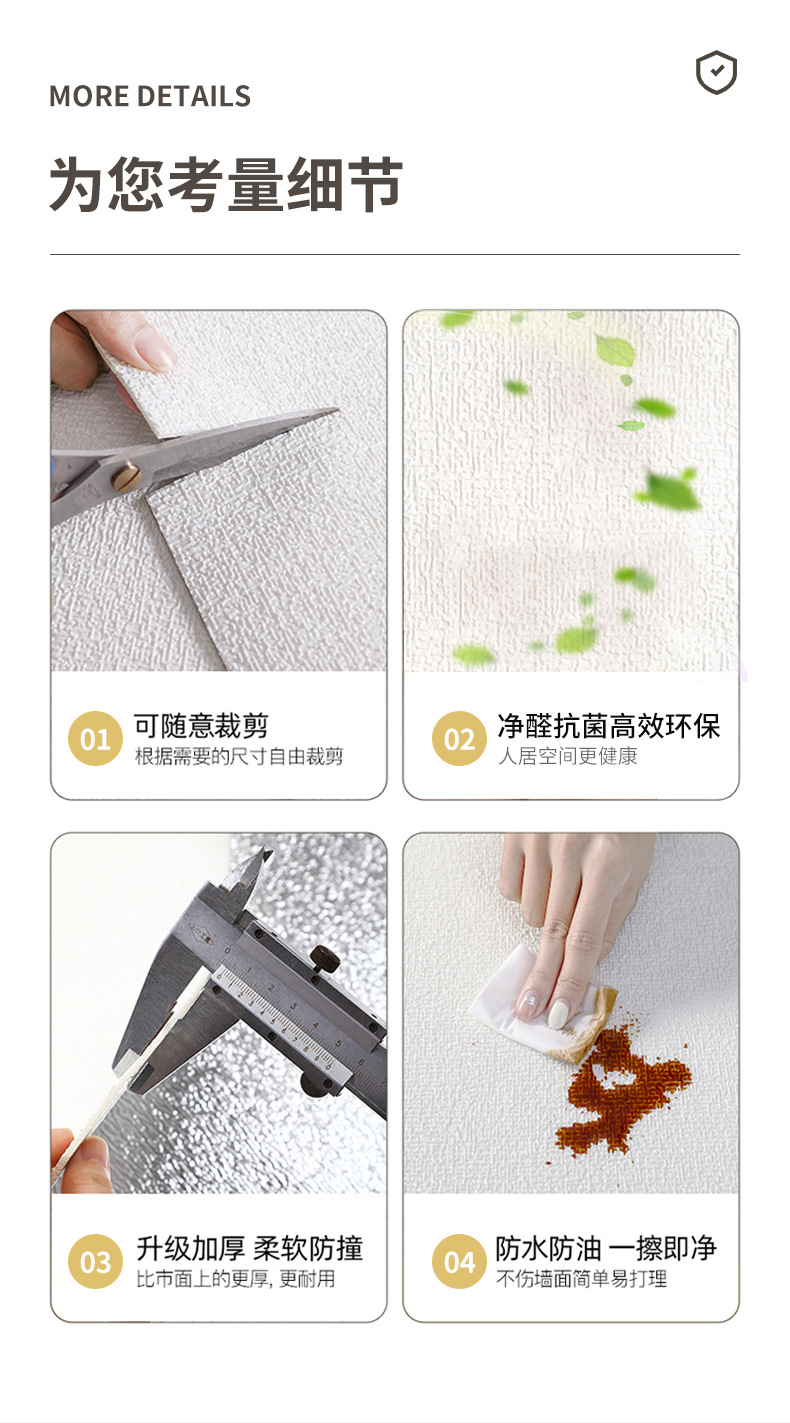 MORE DETAILS

为您考量细节

01 可随意裁剪
根据需要的尺寸自由裁剪

02 净醛抗菌高效环保
人居空间更健康

03 升级加厚 柔软防撞
比市面上的更厚, 更耐用

04 防水防油 一擦即净
不伤墙面简单易打理