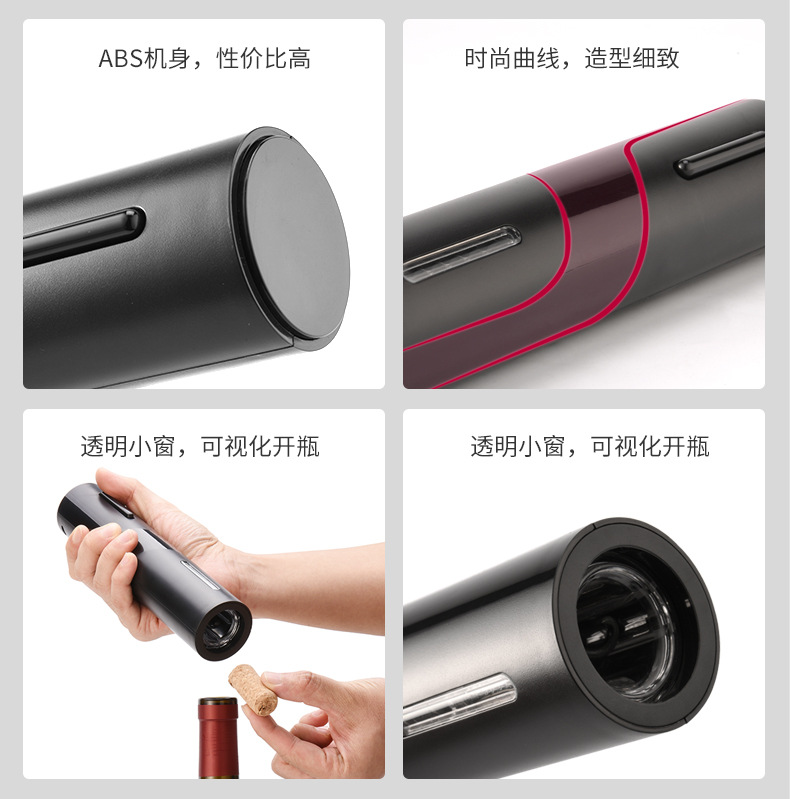 ABS机身，性价比高

时尚曲线，造型细致

透明小窗，可视化开瓶

透明小窗，可视化开瓶