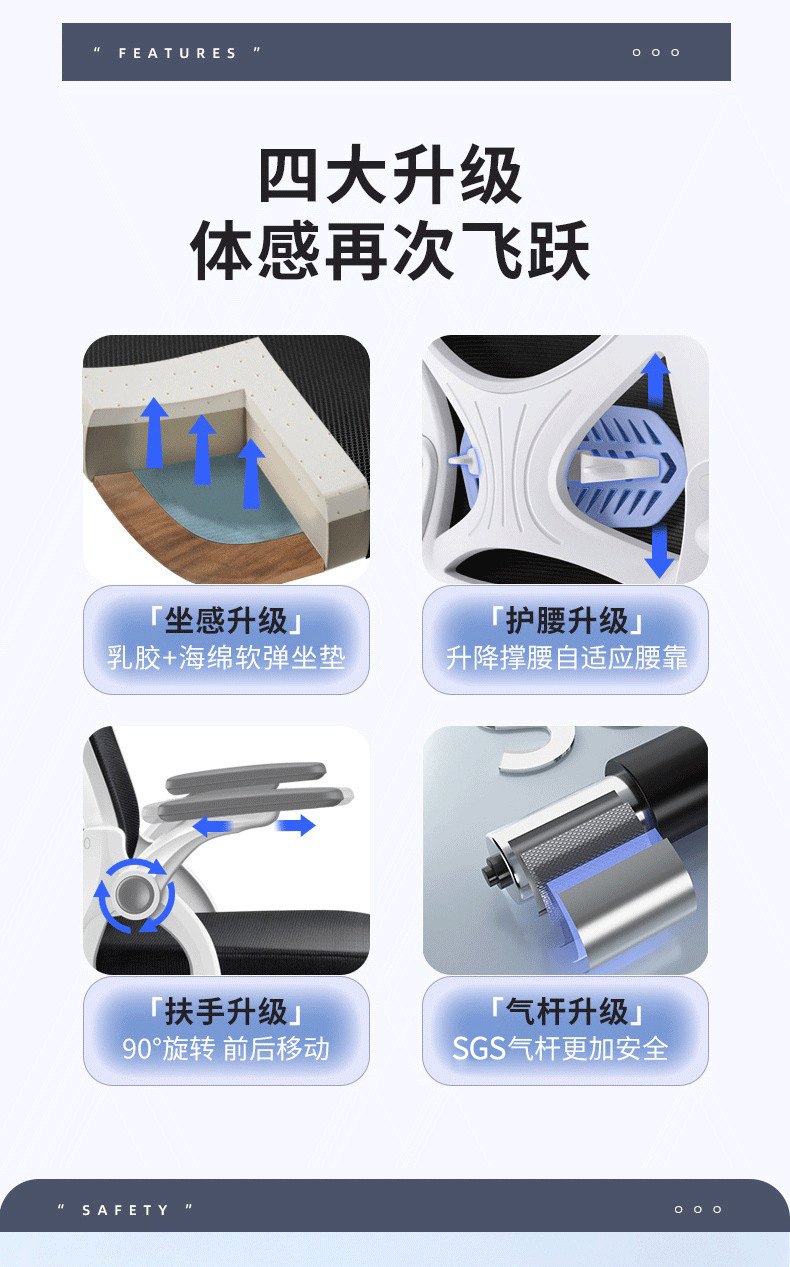 “ FEATURES ”

四大升级
体感再次飞跃

「坐感升级」
乳胶+海绵软弹坐垫

「护腰升级」
升降撑腰自适应腰靠

「扶手升级」
90°旋转 前后移动

「气杆升级」
SGS气杆更加安全

“ SAFETY ”