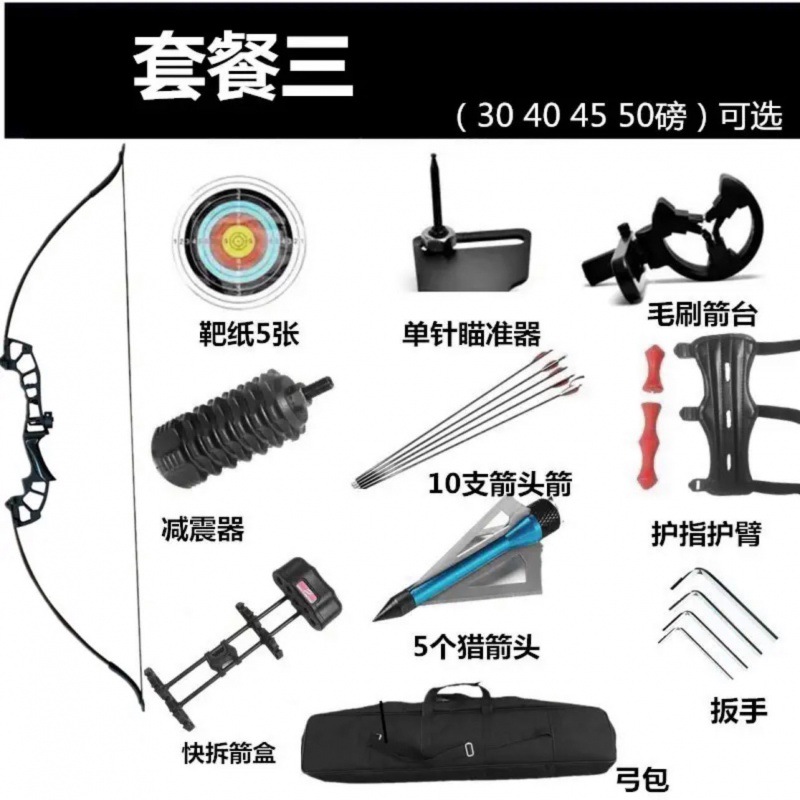 套餐三

（30 40 45 50磅）可选

靶纸5张

单针瞄准器

毛刷箭台

减震器

10支箭头箭

护指护臂

5个猎箭头

扳手

快拆箭盒

弓包