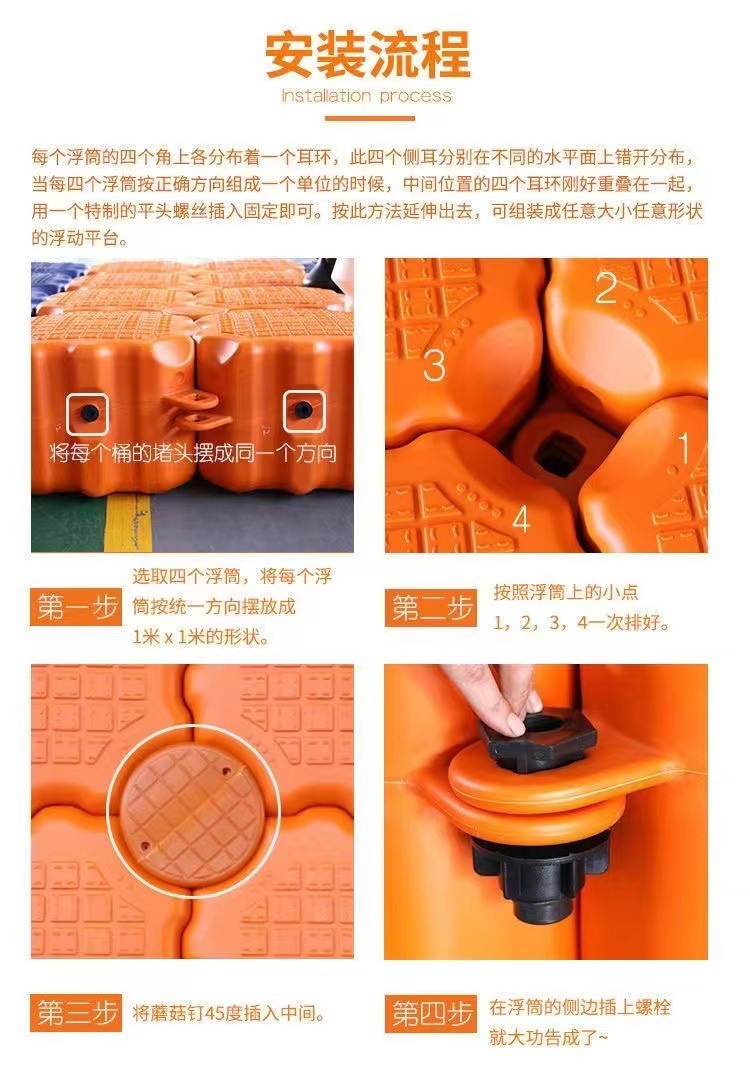 安装流程
Installation process

每个浮筒的四个角上各分布着一个耳环，此四个侧耳分别在不同的水平面上错开分布，当每四个浮筒按正确方向组成一个单位的时候，中间位置的四个耳环刚好重叠在一起，用一个特制的平头螺丝插入固定即可。按此方法延伸出去，可组装成任意大小任意形状的浮动平台。

将每个桶的堵头摆成同一个方向

3
2
1
4

第一步
选取四个浮筒，将每个浮筒按统一方向摆放成1米 x 1米的形状。

第二步
按照浮筒上的小点1，2，3，4一次排好。

第三步
将蘑菇钉45度插入中间。

第四步
在浮筒的侧边插上螺栓就大功告成了~