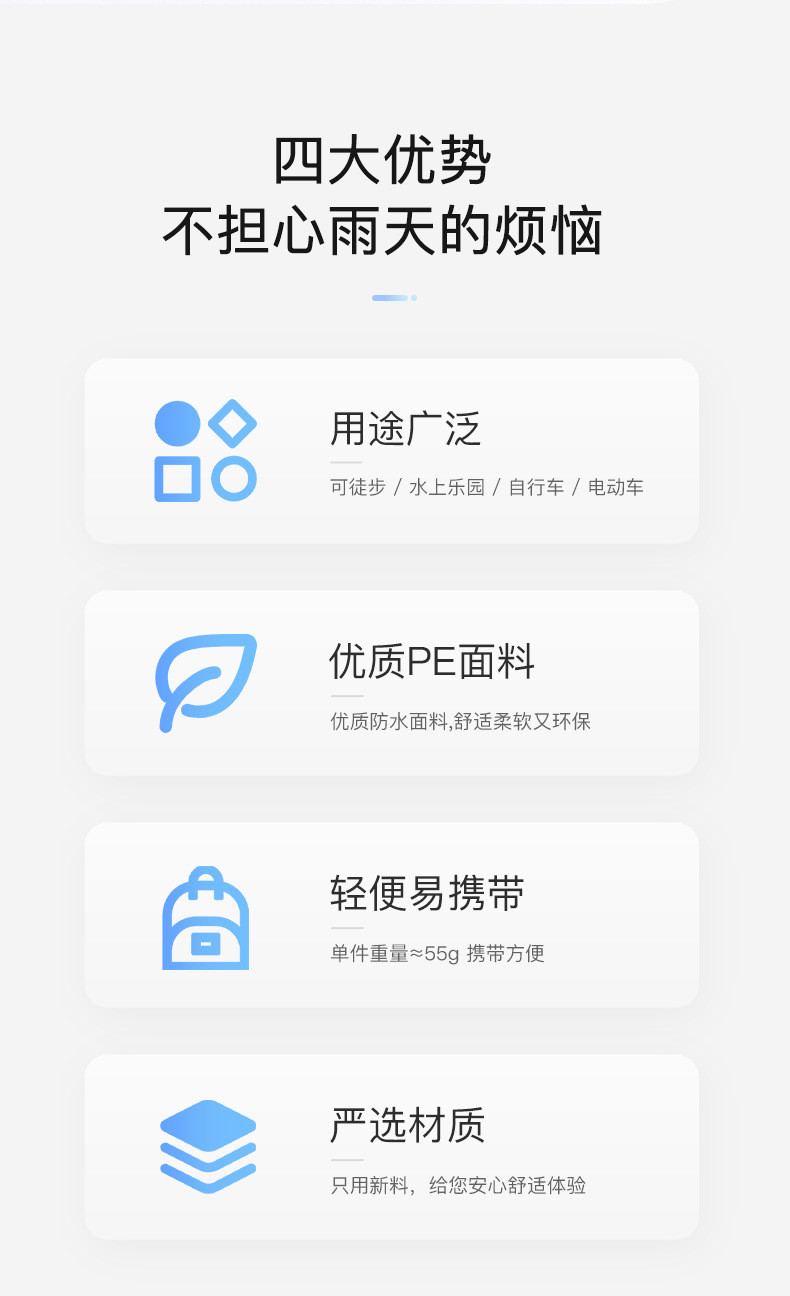 四大优势
不担心雨天的烦恼

用途广泛

可徒步 / 水上乐园 / 自行车 / 电动车

优质PE面料

优质防水面料,舒适柔软又环保

轻便易携带

单件重量≈55g 携带方便

严选材质

只用新料，给您安心舒适体验