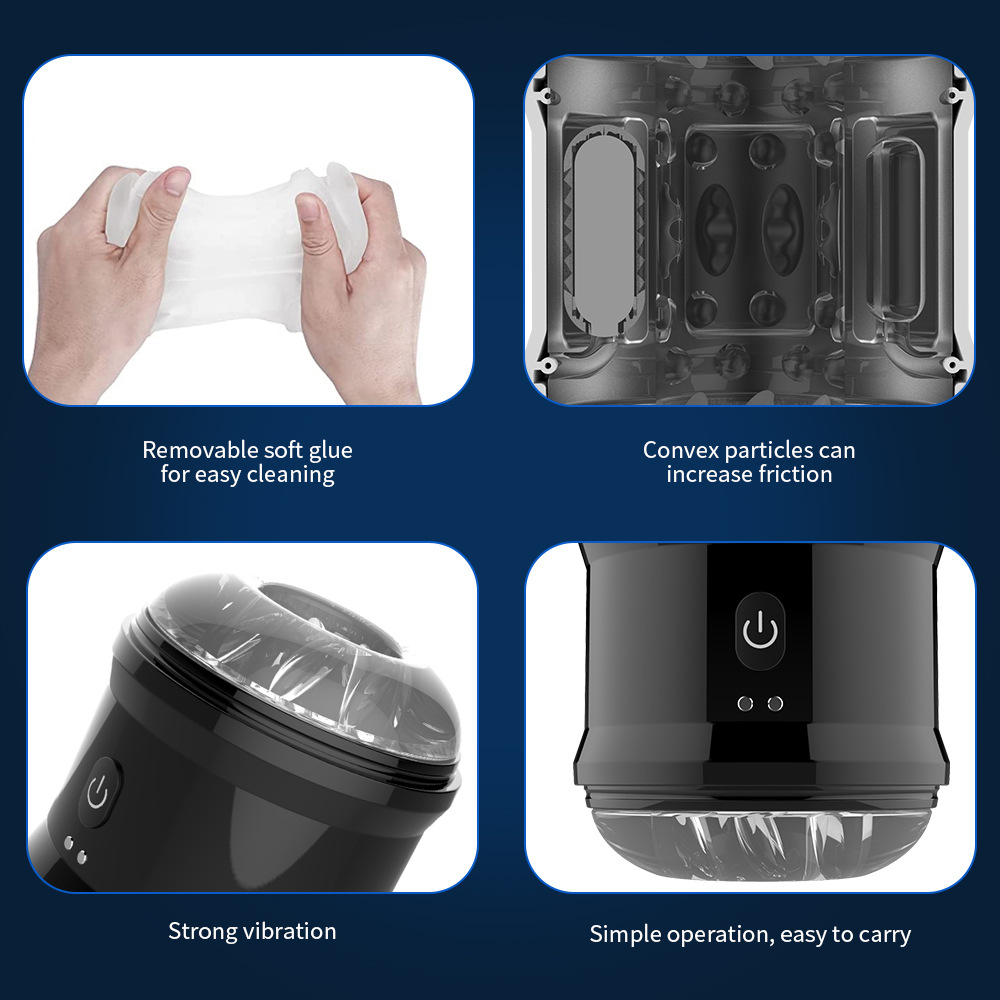 Removable soft glue for easy cleaning

Convex particles can increase friction

Strong vibration

Simple operation, easy to carry