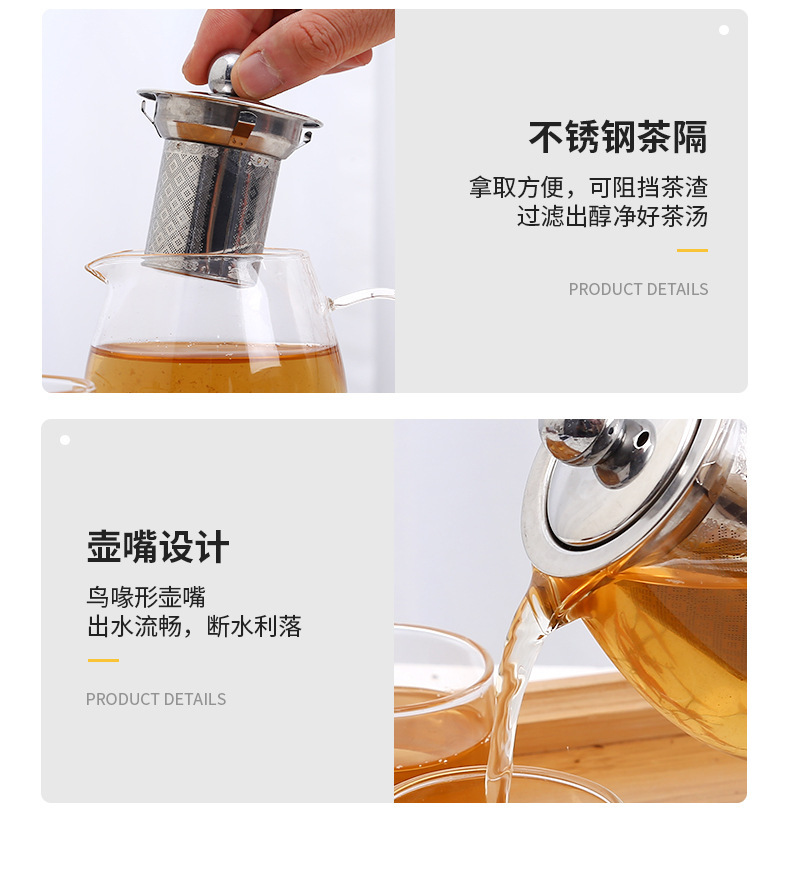 不锈钢茶隔

拿取方便，可阻挡茶渣
过滤出醇净好茶汤

PRODUCT DETAILS

壶嘴设计

鸟喙形壶嘴
出水流畅，断水利落

PRODUCT DETAILS