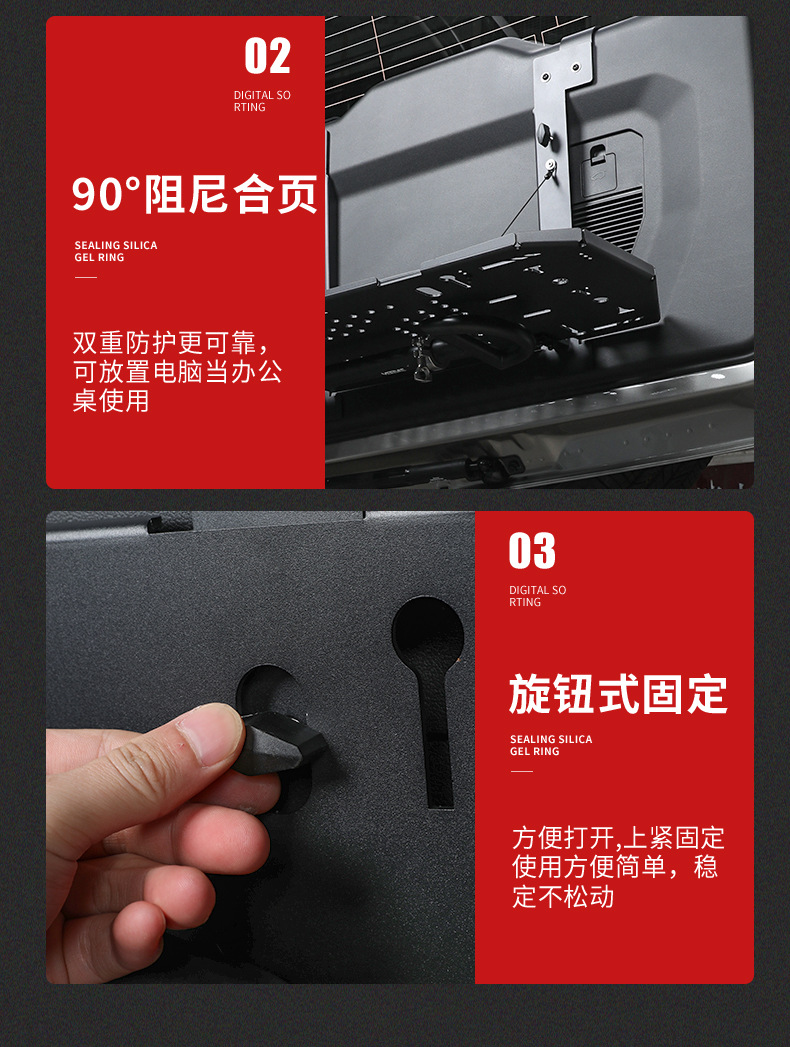 02

DIGITAL SO
RTING

90°阻尼合页

SEALING SILICA
GEL RING

双重防护更可靠，可放置电脑当办公桌使用

03

DIGITAL SO
RTING

旋钮式固定

SEALING SILICA
GEL RING

方便打开,上紧固定使用方便简单，稳定不松动